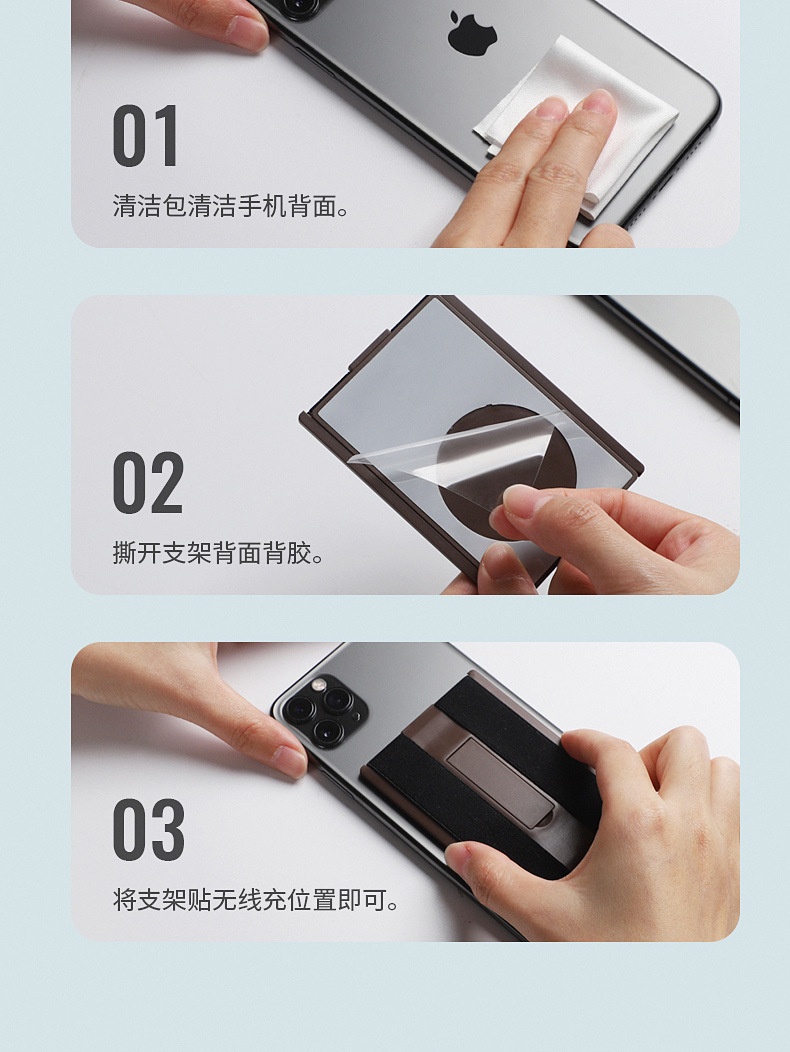 01

清洁包清洁手机背面。

02

撕开支架背面背胶。

03

将支架贴无线充位置即可。