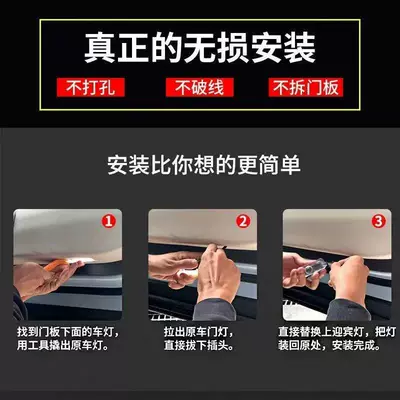 真正的无损安装

不打孔　不破线　不拆门板

安装比你想的更简单

1

找到门板下面的车灯，用工具撬出原车灯。

2

拉出原车门灯，直接拔下插头。

3

直接替换上迎宾灯，把灯装回原处，安装完成。