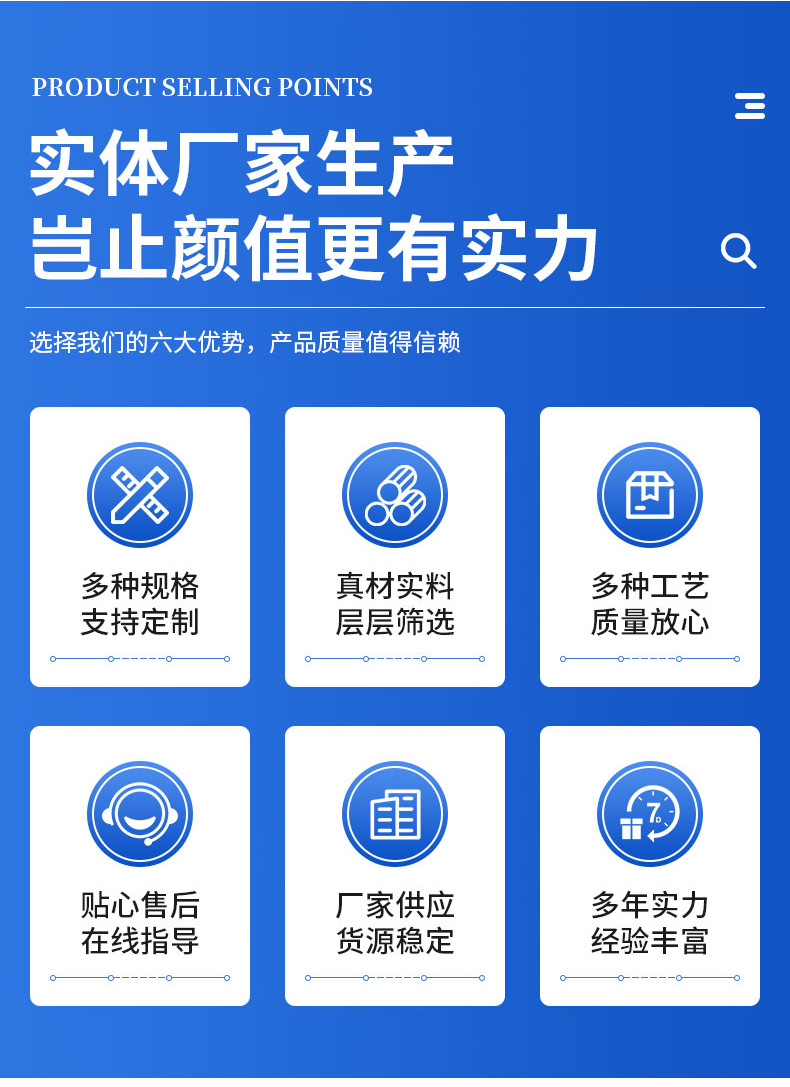 PRODUCT SELLING POINTS

实体厂家生产
岂止颜值更有实力

选择我们的六大优势，产品质量值得信赖

多种规格
支持定制

真材实料
层层筛选

多种工艺
质量放心

贴心售后
在线指导

厂家供应
货源稳定

多年实力
经验丰富