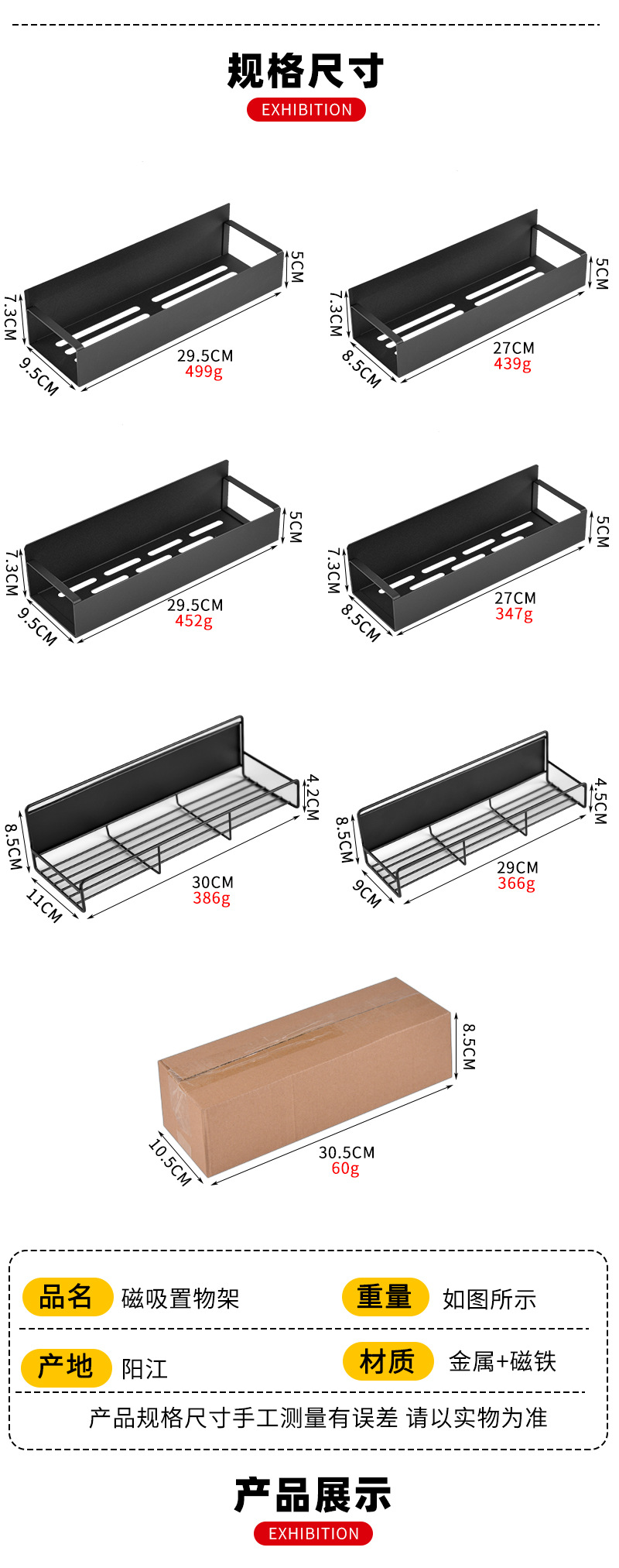 规格尺寸
EXHIBITION

7.3CM
9.5CM
29.5CM
499g
5CM

7.3CM
8.5CM
27CM
439g
5CM

7.3CM
9.5CM
29.5CM
452g
5CM

7.3CM
8.5CM
27CM
347g
5CM

8.5CM
11CM
30CM
386g
4.2CM

8.5CM
9CM
29CM
366g
4.5CM

10.5CM
30.5CM
60g
8.5CM

品名 磁吸置物架 重量 如图所示
产地 阳江 材质 金属+磁铁
产品规格尺寸手工测量有误差 请以实物为准

产品展示
EXHIBITION