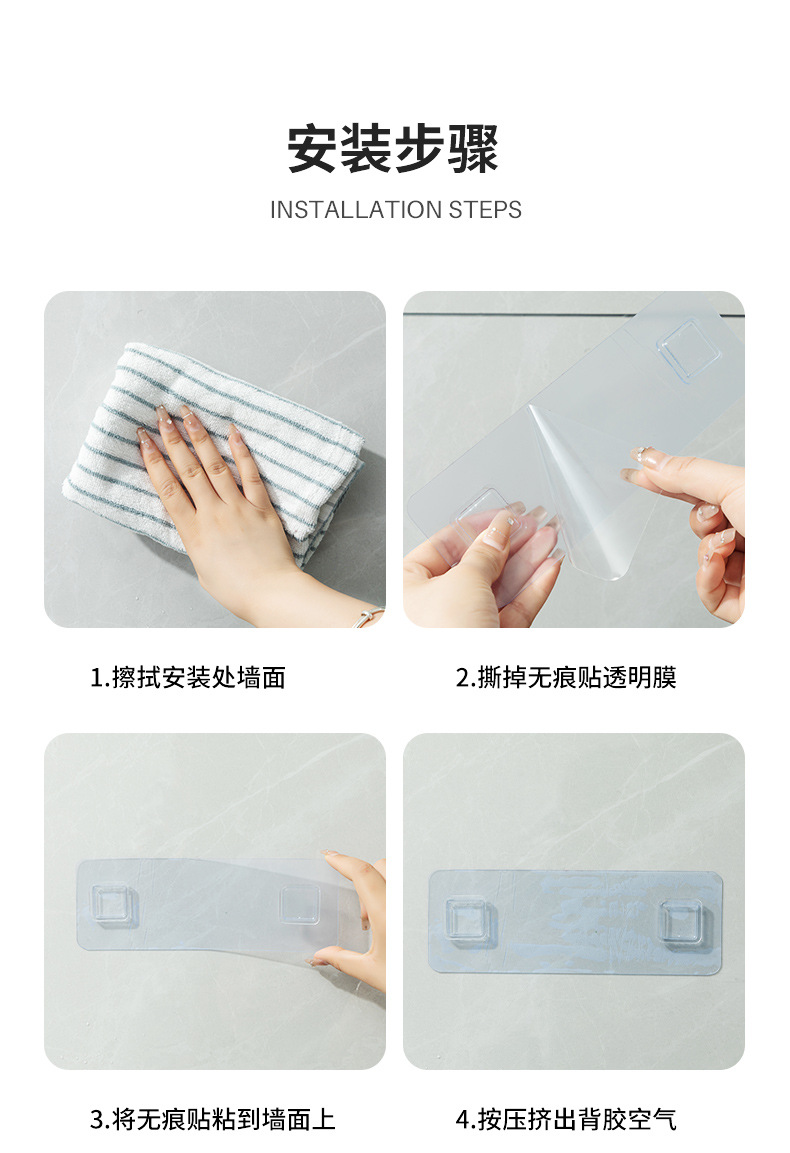 安装步骤

INSTALLATION STEPS

1.擦拭安装处墙面

2.撕掉无痕贴透明膜

3.将无痕贴粘到墙面上

4.按压挤出背胶空气