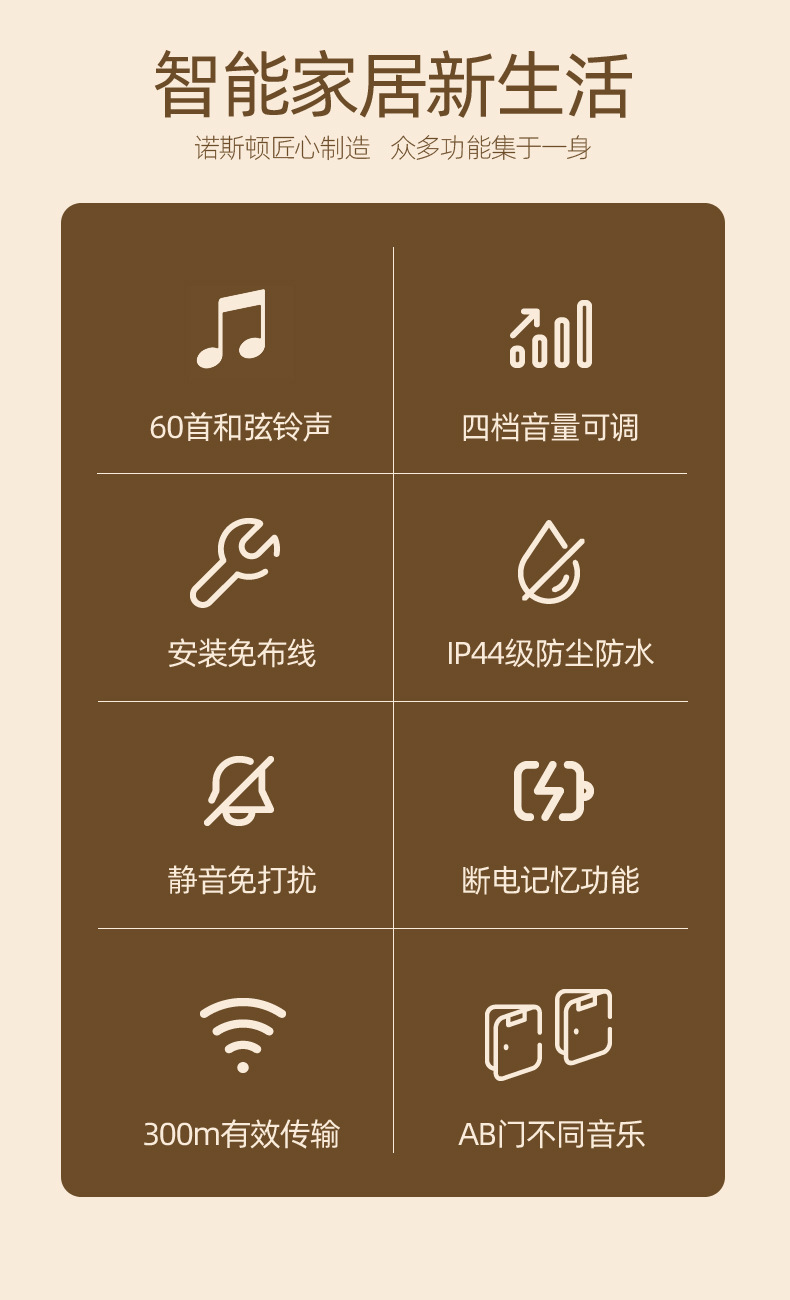 智能家居新生活

诺斯顿匠心制造 众多功能集于一身

60首和弦铃声

四档音量可调

安装免布线

IP44级防尘防水

静音免打扰

断电记忆功能

300m有效传输

AB门不同音乐