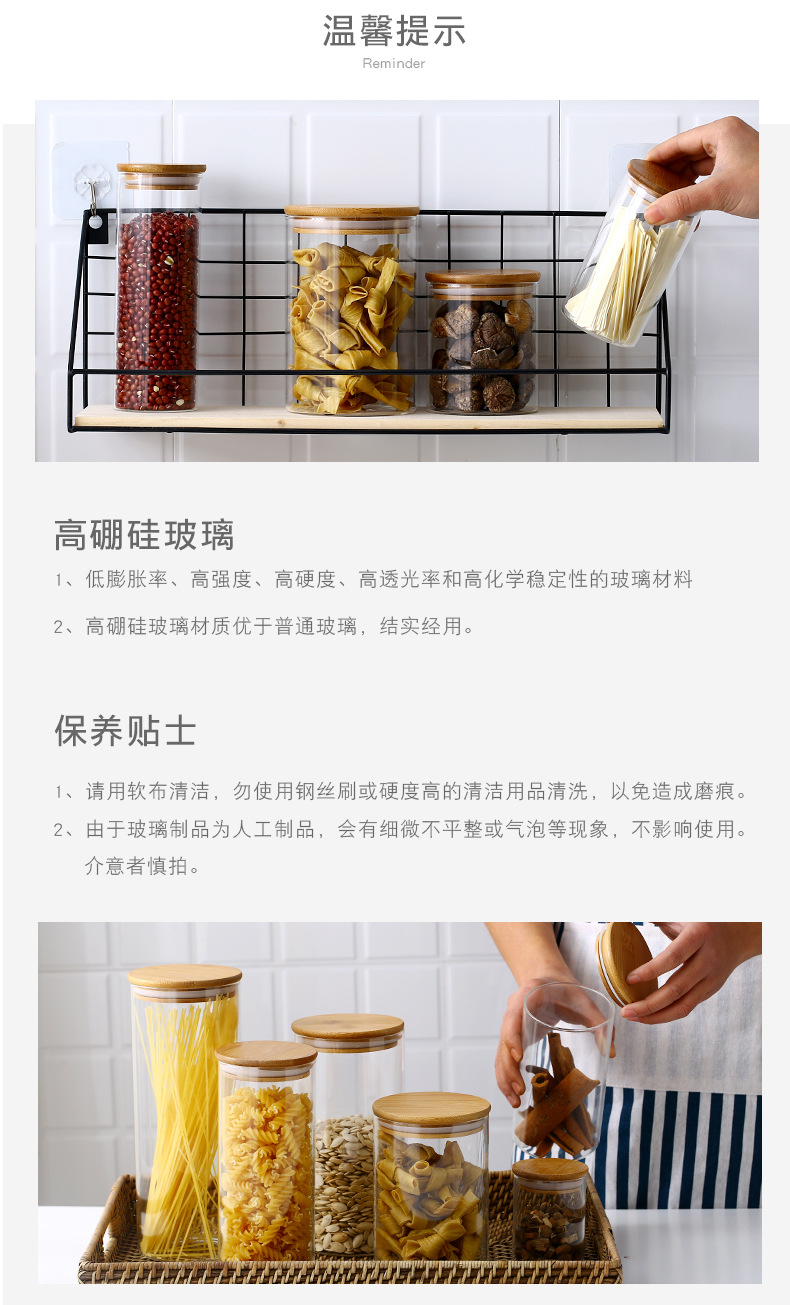 温馨提示

Reminder

高硼硅玻璃

1、低膨胀率、高强度、高硬度、高透光率和高化学稳定性的玻璃材料

2、高硼硅玻璃材质优于普通玻璃，结实经用。

保养贴士

1、请用软布清洁，勿使用钢丝刷或硬度高的清洁用品清洗，以免造成磨痕。

2、由于玻璃制品为人工制品，会有细微不平整或气泡等现象，不影响使用。介意者慎拍。