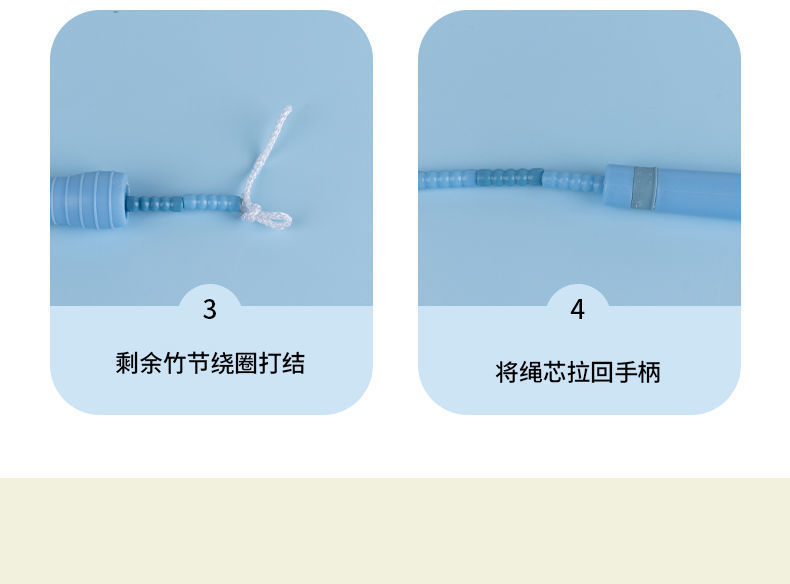 3

剩余竹节绕圈打结

4

将绳芯拉回手柄