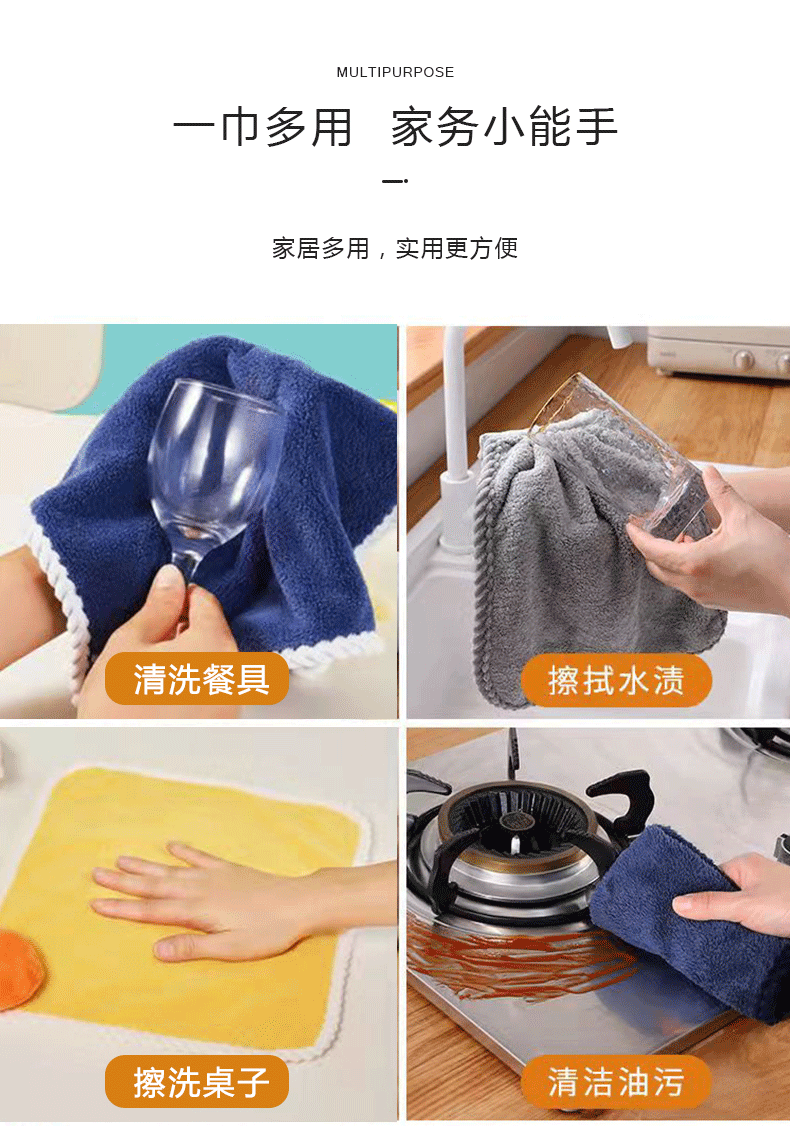 MULTIPURPOSE

一巾多用 家务小能手

家居多用，实用更方便

清洗餐具

擦拭水渍

擦洗桌子

清洁油污