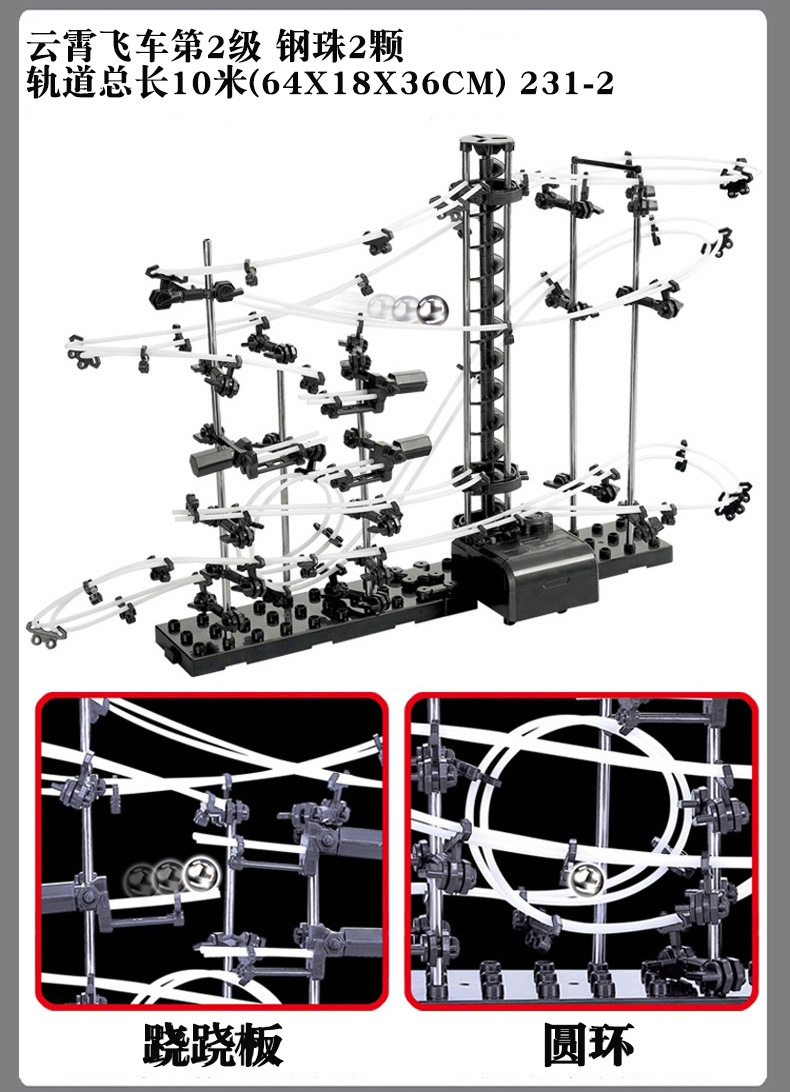 云霄飞车第2级 钢珠2颗
轨道总长10米(64X18X36CM) 231-2

跷跷板

圆环