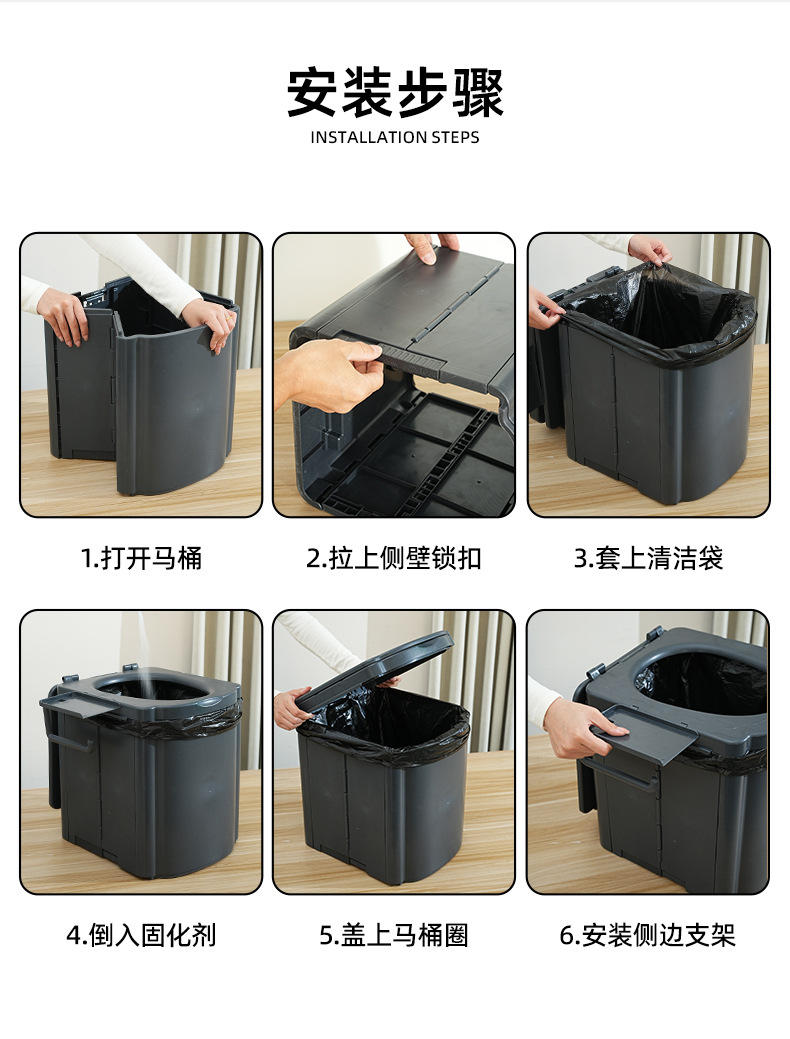 安装步骤
INSTALLATION STEPS

1.打开马桶

2.拉上侧壁锁扣

3.套上清洁袋

4.倒入固化剂

5.盖上马桶圈

6.安装侧边支架