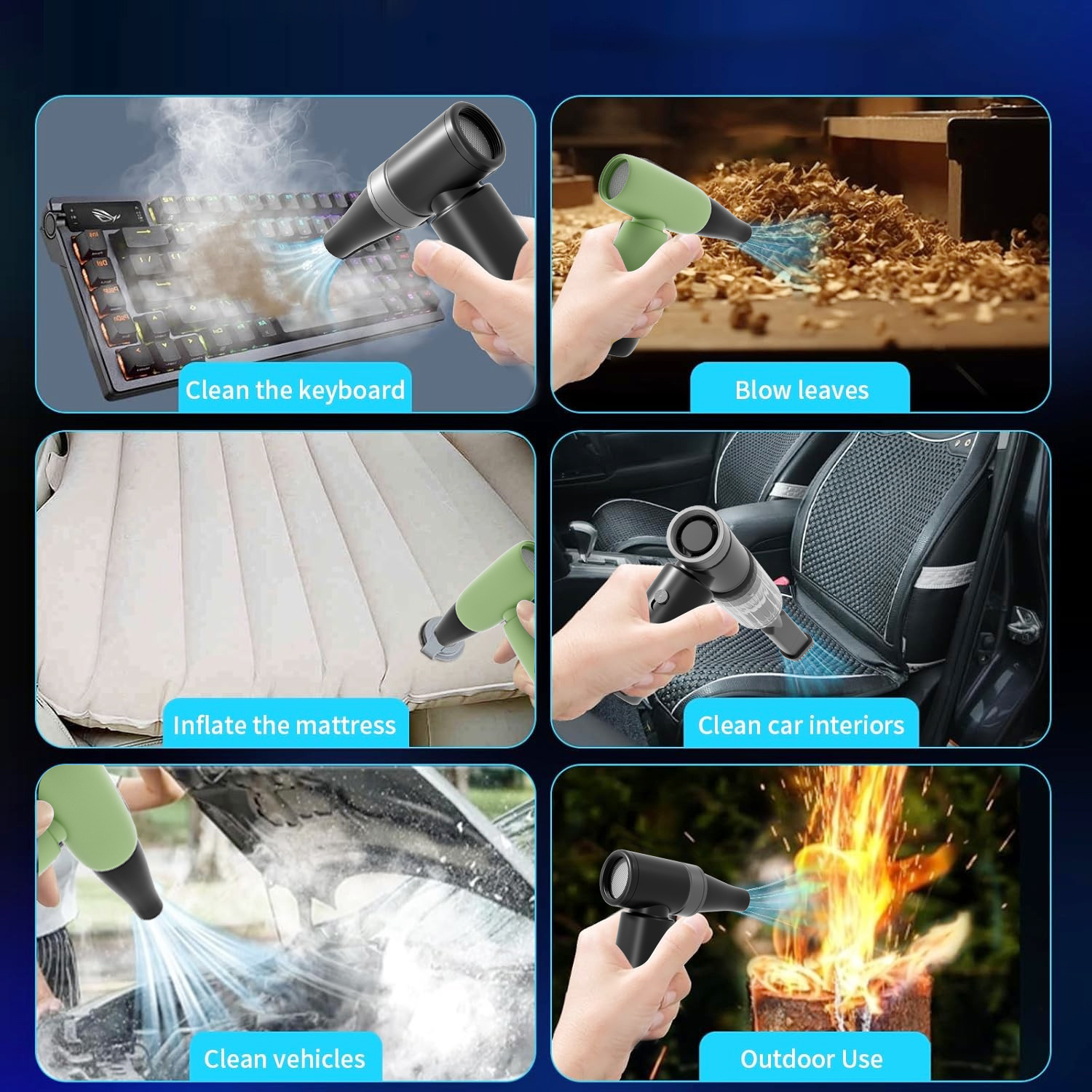 Clean the keyboard

Blow leaves

Inflate the mattress

Clean car interiors

Clean vehicles

Outdoor Use