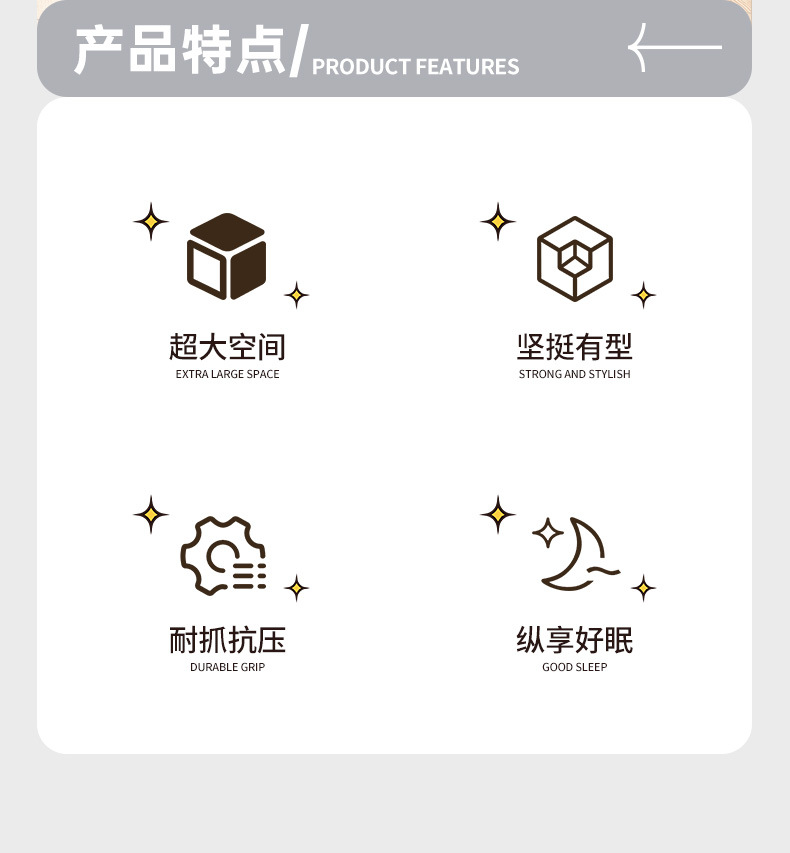 产品特点/PRODUCT FEATURES

超大空间
EXTRA LARGE SPACE

坚挺有型
STRONG AND STYLISH

耐抓抗压
DURABLE GRIP

纵享好眠
GOOD SLEEP