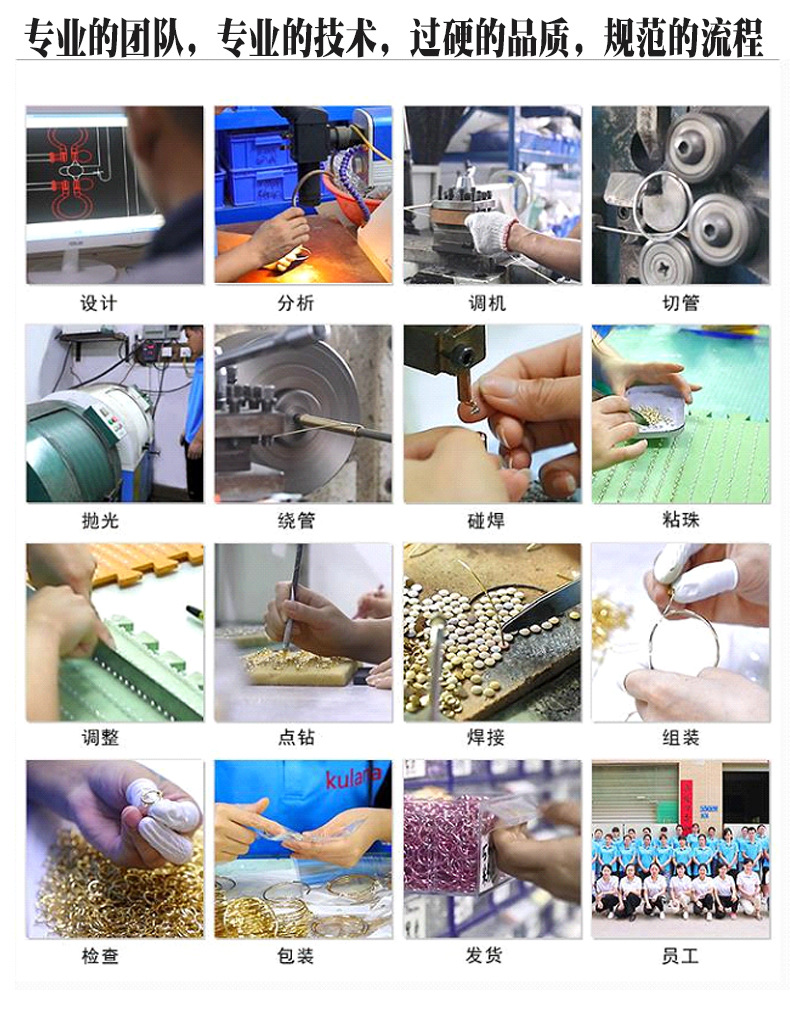 专业的团队，专业的技术，过硬的品质，规范的流程

设计

分析

调机

切管

抛光

绕管

碰焊

粘珠

调整

点钻

焊接

组装

检查

kulana

包装

发货

员工