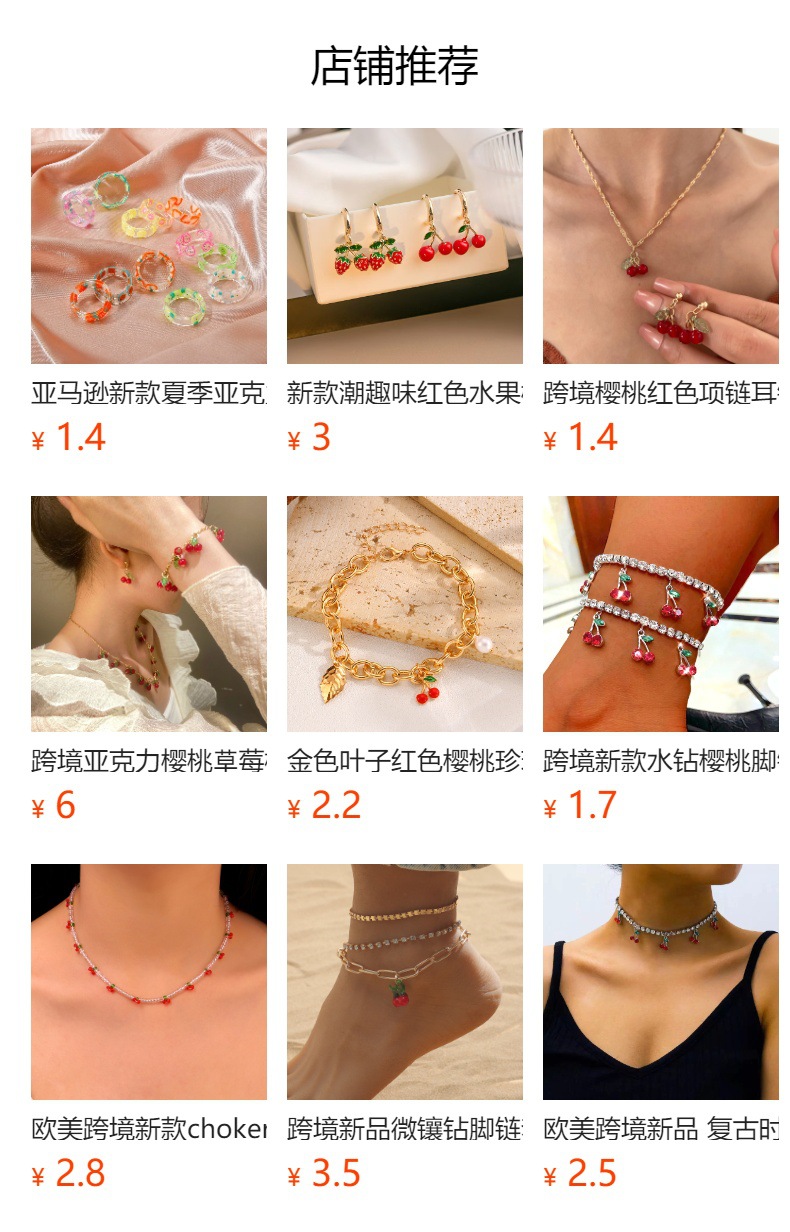 店铺推荐

亚马逊新款夏季亚克
¥ 1.4

新款潮趣味红色水果
¥ 3

跨境樱桃红色项链耳
¥ 1.4

跨境亚克力樱桃草莓
¥ 6

金色叶子红色樱桃珍
¥ 2.2

跨境新款水钻樱桃脚
¥ 1.7

欧美跨境新款choker
¥ 2.8

跨境新品微镶钻脚链
¥ 3.5

欧美跨境新品 复古时
¥ 2.5