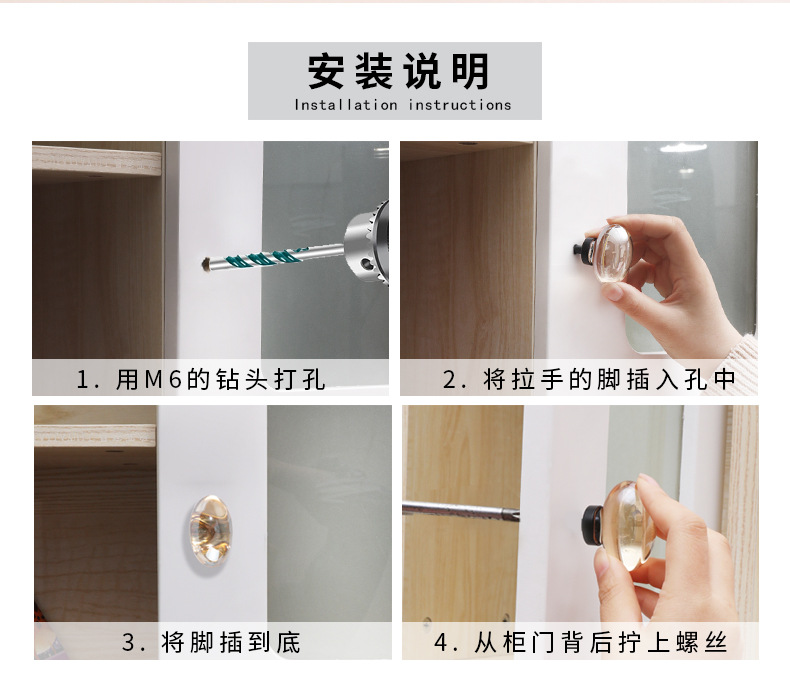 安装说明
Installation instructions

1. 用M6的钻头打孔

2. 将拉手的脚插入孔中

3. 将脚插到底

4. 从柜门背后拧上螺丝