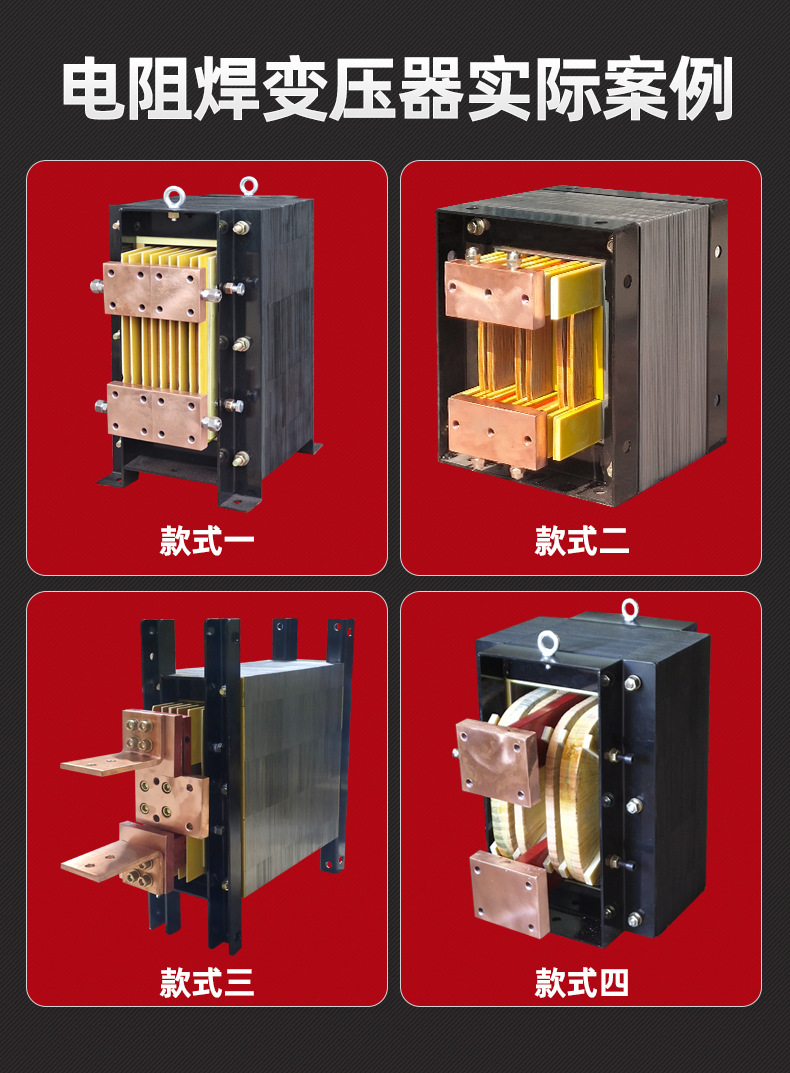 电阻焊变压器实际案例

款式一

款式二

款式三

款式四