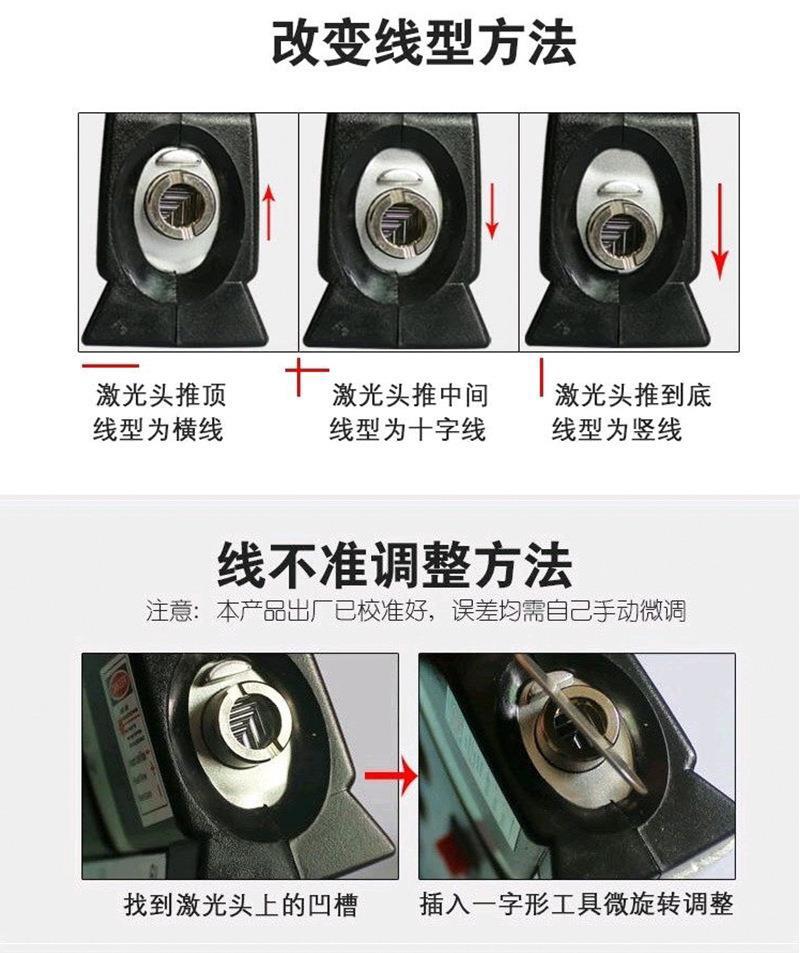 改变线型方法

激光头推顶
线型为横线

激光头推中间
线型为十字线

激光头推到底
线型为竖线

线不准调整方法

注意：本产品出厂已校准好，误差均需自己手动微调

找到激光头上的凹槽

插入一字形工具微旋转调整