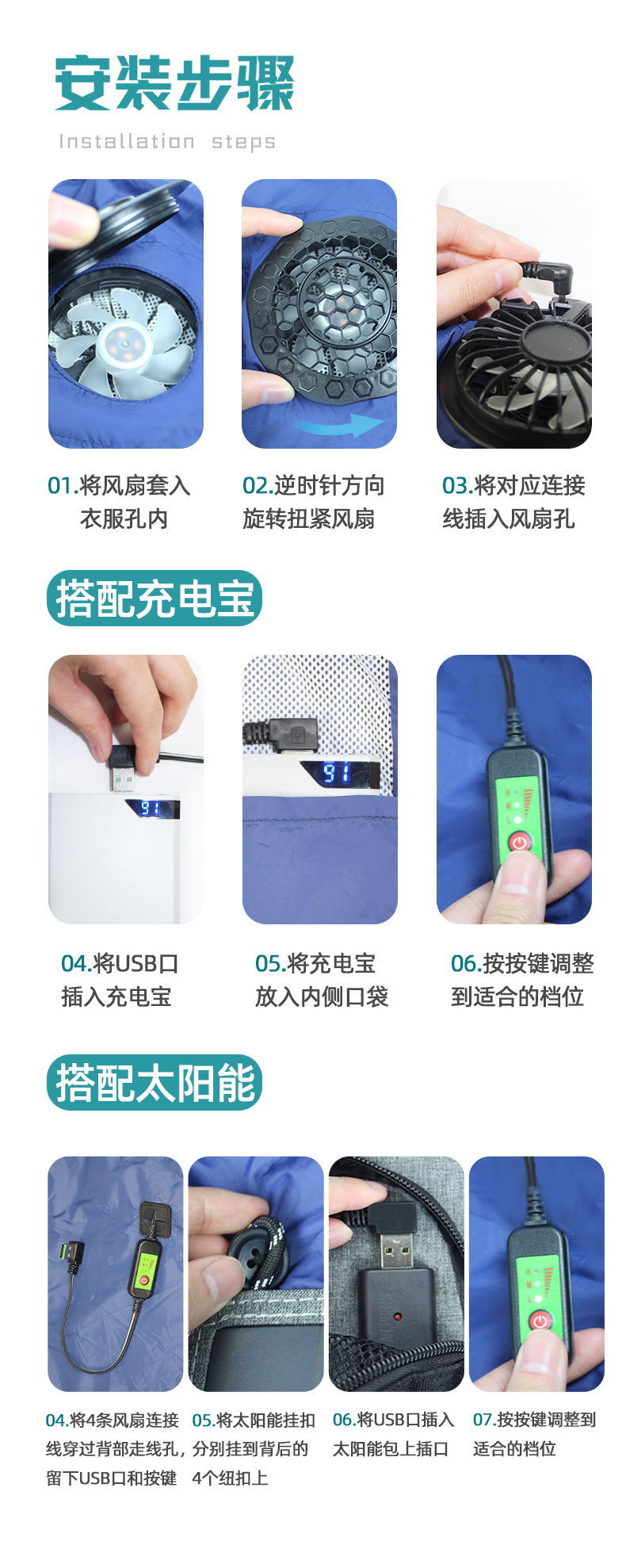 安装步骤

Installation steps

01.将风扇套入衣服孔内

02.逆时针方向旋转扭紧风扇

03.将对应连接线插入风扇孔

搭配充电宝

91

91

H
M
L

04.将USB口插入充电宝

05.将充电宝放入内侧口袋

06.按按键调整到适合的档位

搭配太阳能

04.将4条风扇连接线穿过背部走线孔，留下USB口和按键

05.将太阳能挂扣分别挂到背后的4个纽扣上

06.将USB口插入太阳能包上插口

07.按按键调整到适合的档位