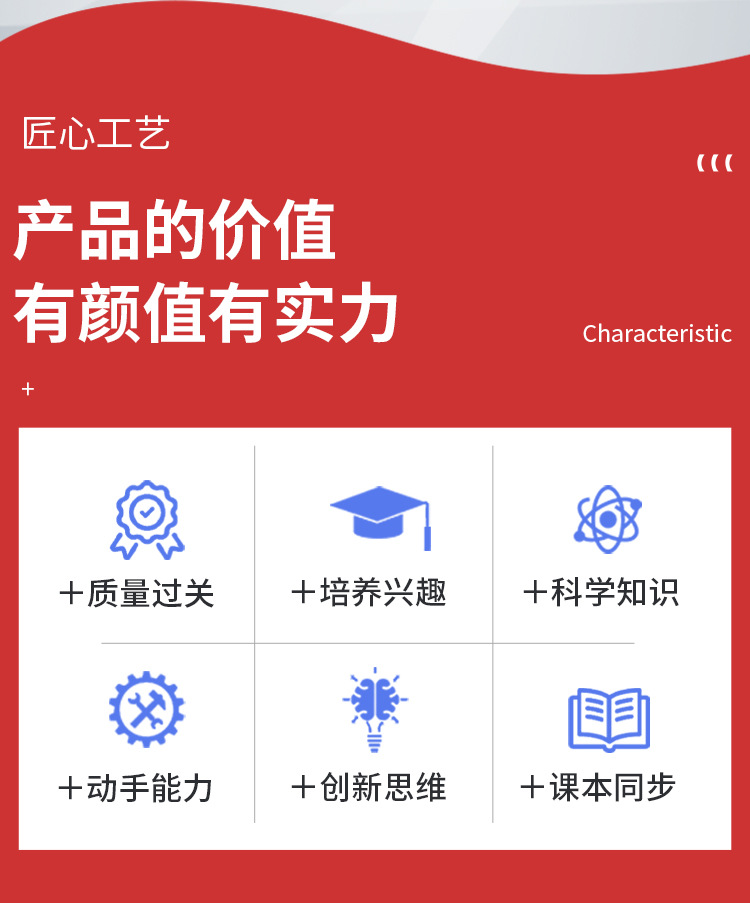 匠心工艺

产品的价值
有颜值有实力

Characteristic

+

+质量过关

+培养兴趣

+科学知识

+动手能力

+创新思维

+课本同步