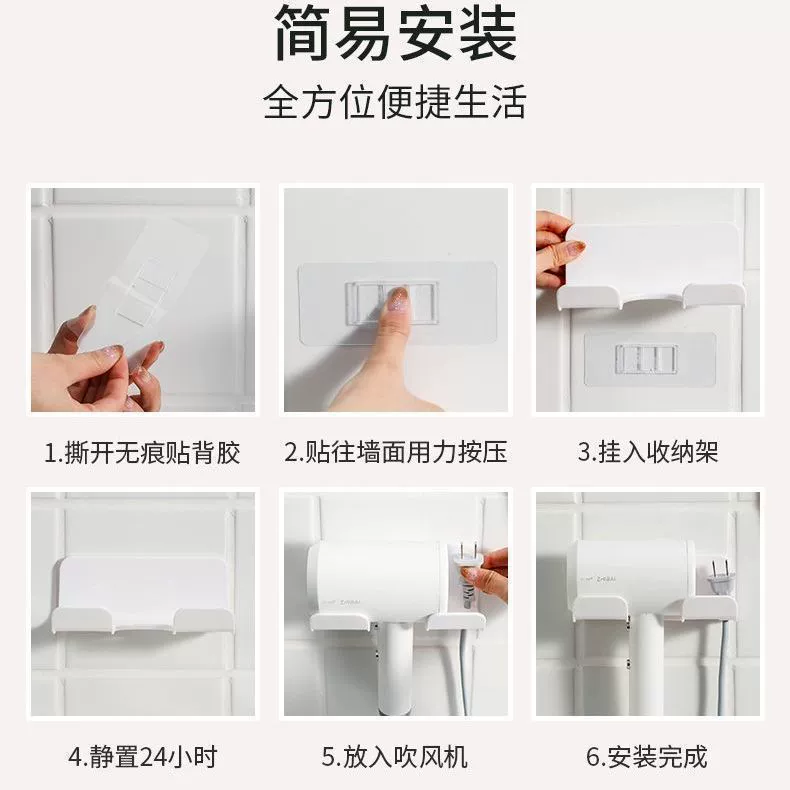 简易安装

全方位便捷生活

1.撕开无痕贴背胶

2.贴往墙面用力按压

3.挂入收纳架

4.静置24小时

5.放入吹风机

6.安装完成