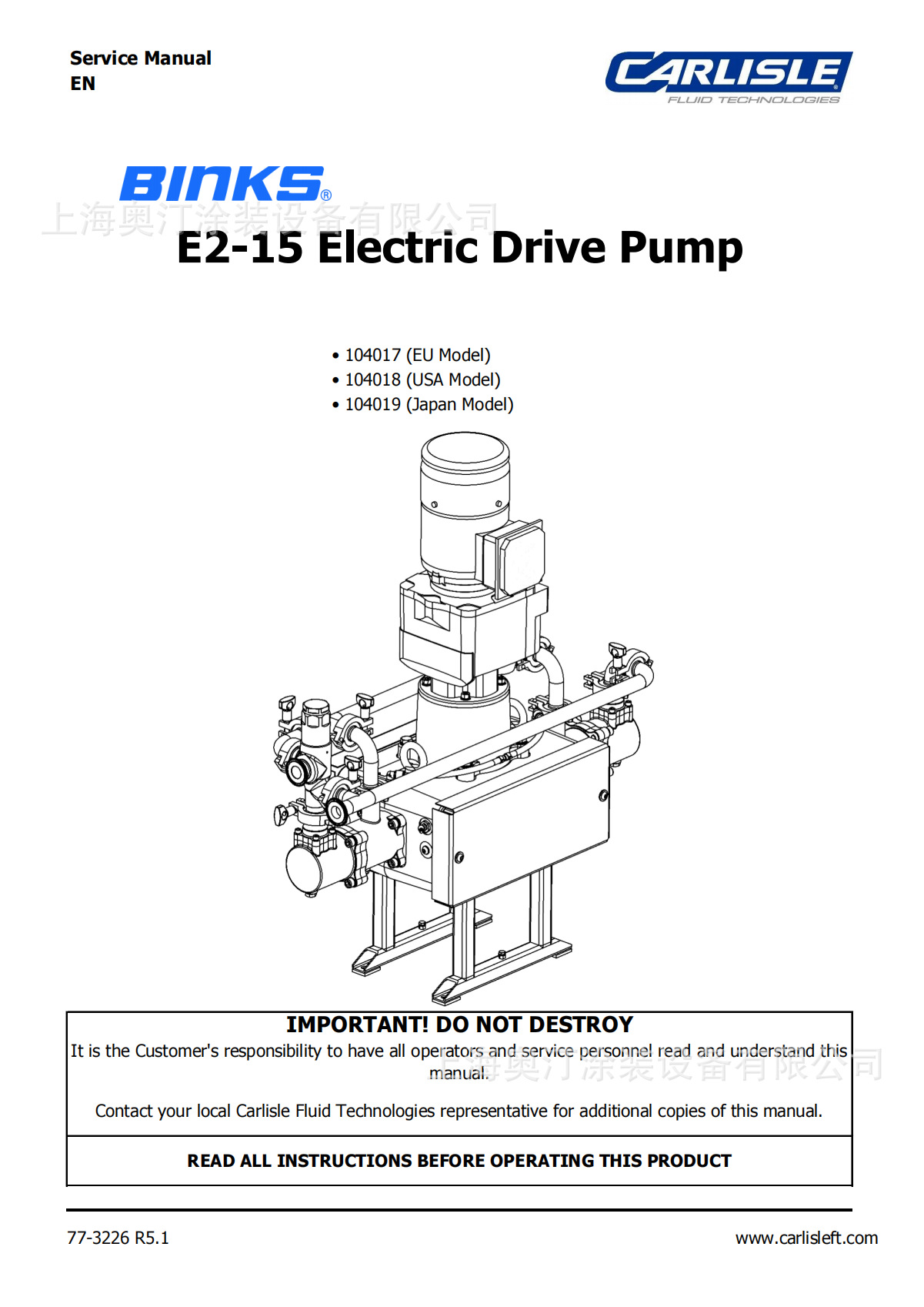 Service Manual
EN

CARLISLE®
FLUID TECHNOLOGIES

BINKS®

上海奥汀涂装设备有限公司

E2-15 Electric Drive Pump

• 104017 (EU Model)
• 104018 (USA Model)
• 104019 (Japan Model)

IMPORTANT! DO NOT DESTROY
It is the Customer's responsibility to have all operators and service personnel read and understand this manual.

上海奥汀涂装设备有限公司

Contact your local Carlisle Fluid Technologies representative for additional copies of this manual.

READ ALL INSTRUCTIONS BEFORE OPERATING THIS PRODUCT

77-3226 R5.1

www.carlisleft.com