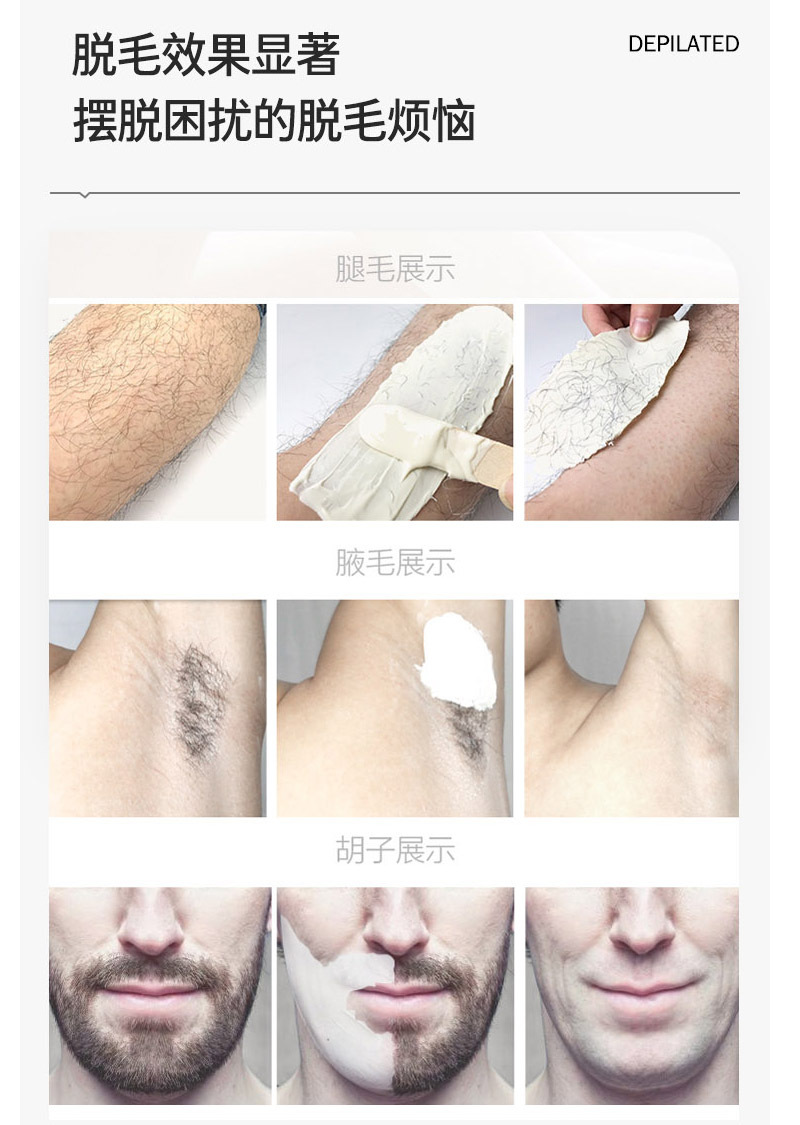 脱毛效果显著
摆脱困扰的脱毛烦恼

DEPILATED

腿毛展示

腋毛展示

胡子展示