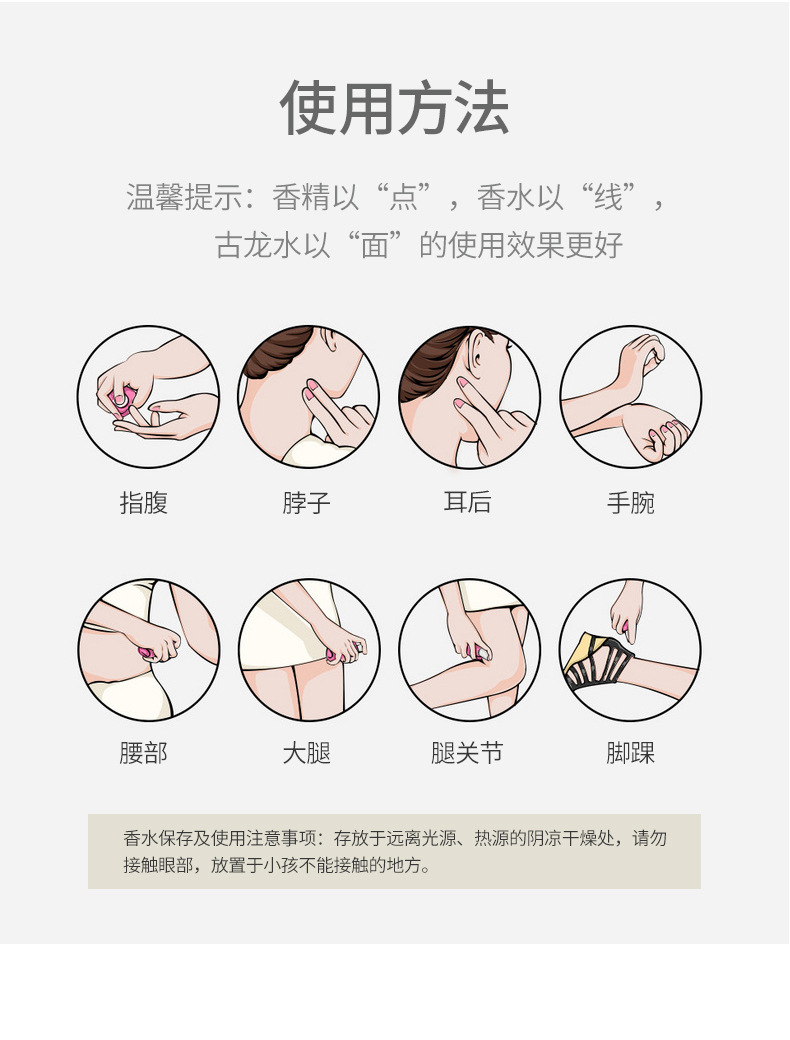 使用方法

温馨提示：香精以“点”，香水以“线”，古龙水以“面”的使用效果更好

指腹

脖子

耳后

手腕

腰部

大腿

腿关节

脚踝

香水保存及使用注意事项：存放于远离光源、热源的阴凉干燥处，请勿接触眼部，放置于小孩不能接触的地方。