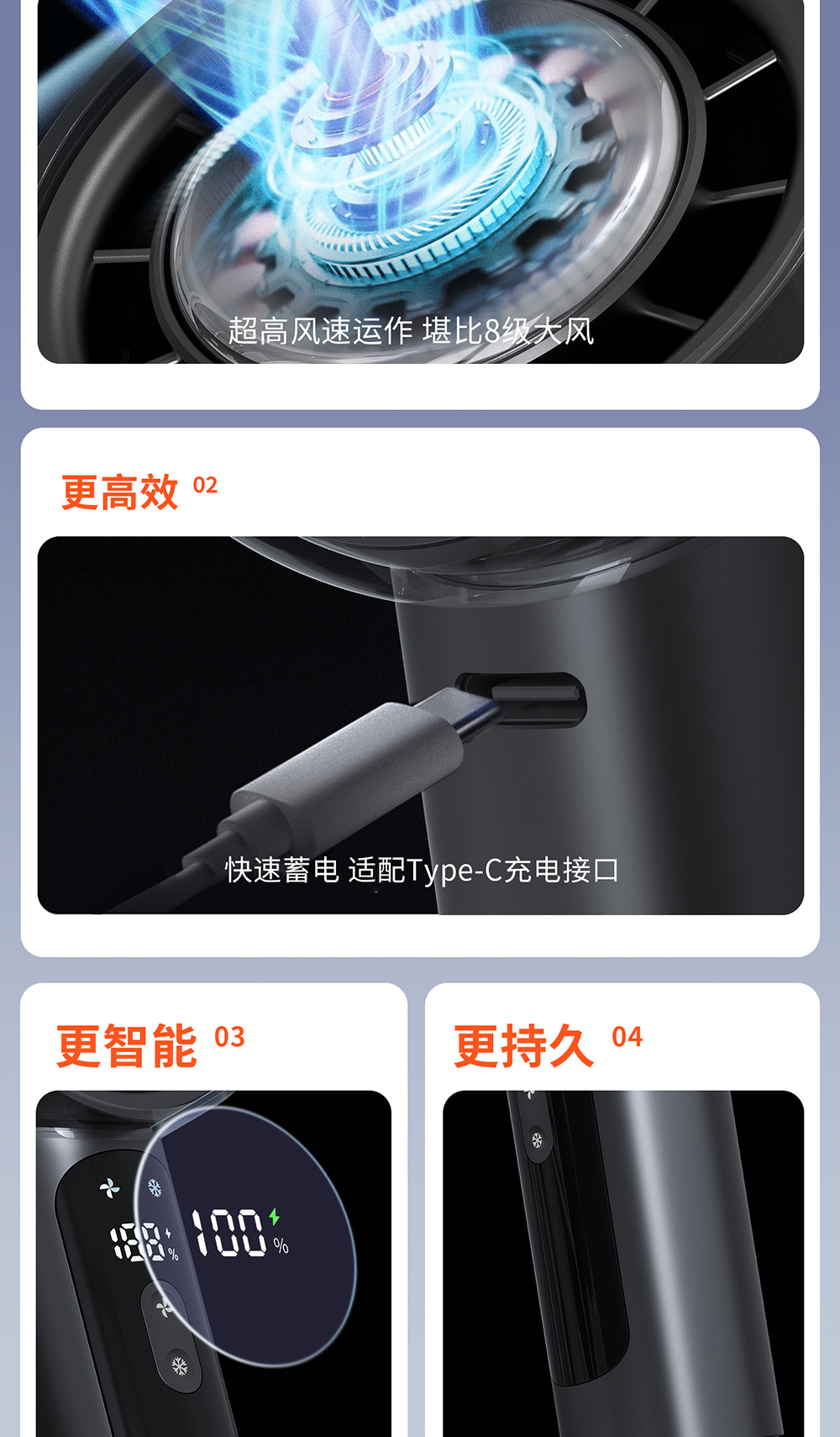 超高风速运作 堪比8级大风

更高效 02

快速蓄电 适配Type-C充电接口

更智能 03

188 %

100 %

更持久 04