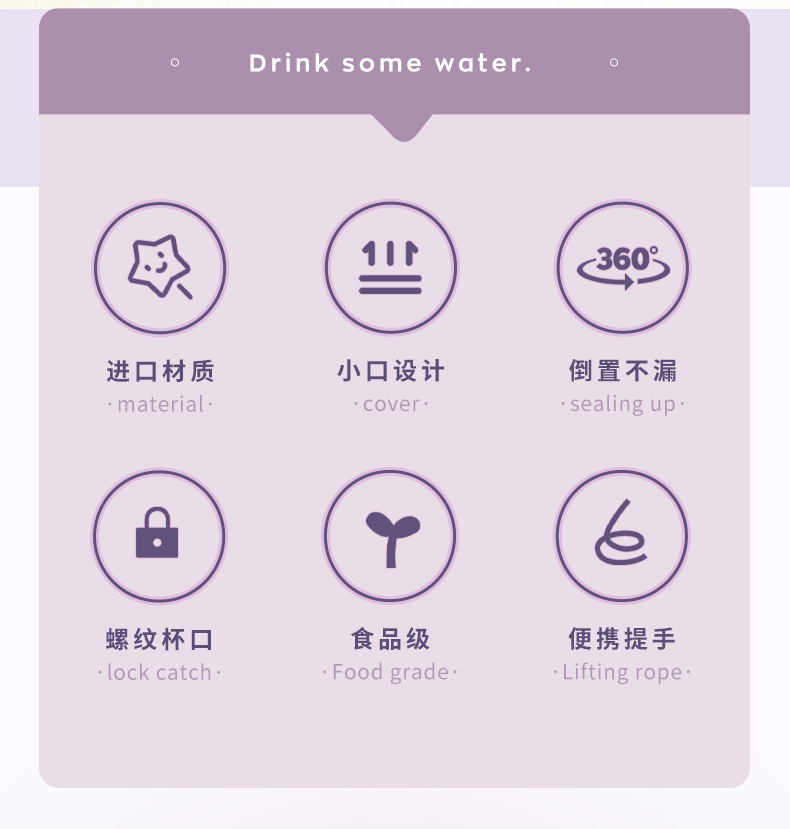 Drink some water.

360°

进口材质
·material·

小口设计
·cover·

倒置不漏
·sealing up·

螺纹杯口
·lock catch·

食品级
·Food grade·

便携提手
·Lifting rope·