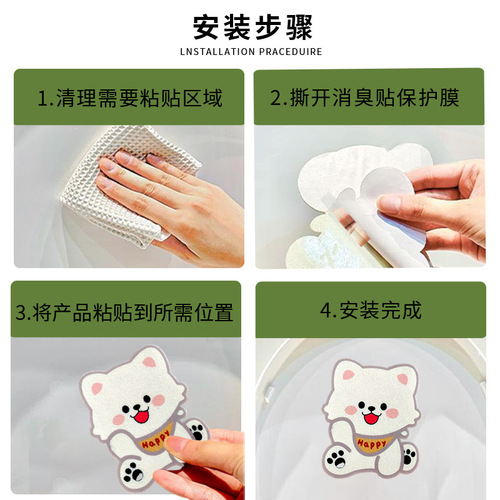 安装步骤
LNSTALLATION PRACEDUIRE

1.清理需要粘贴区域

2.撕开消臭贴保护膜

3.将产品粘贴到所需位置

Happy

4.安装完成

Happy