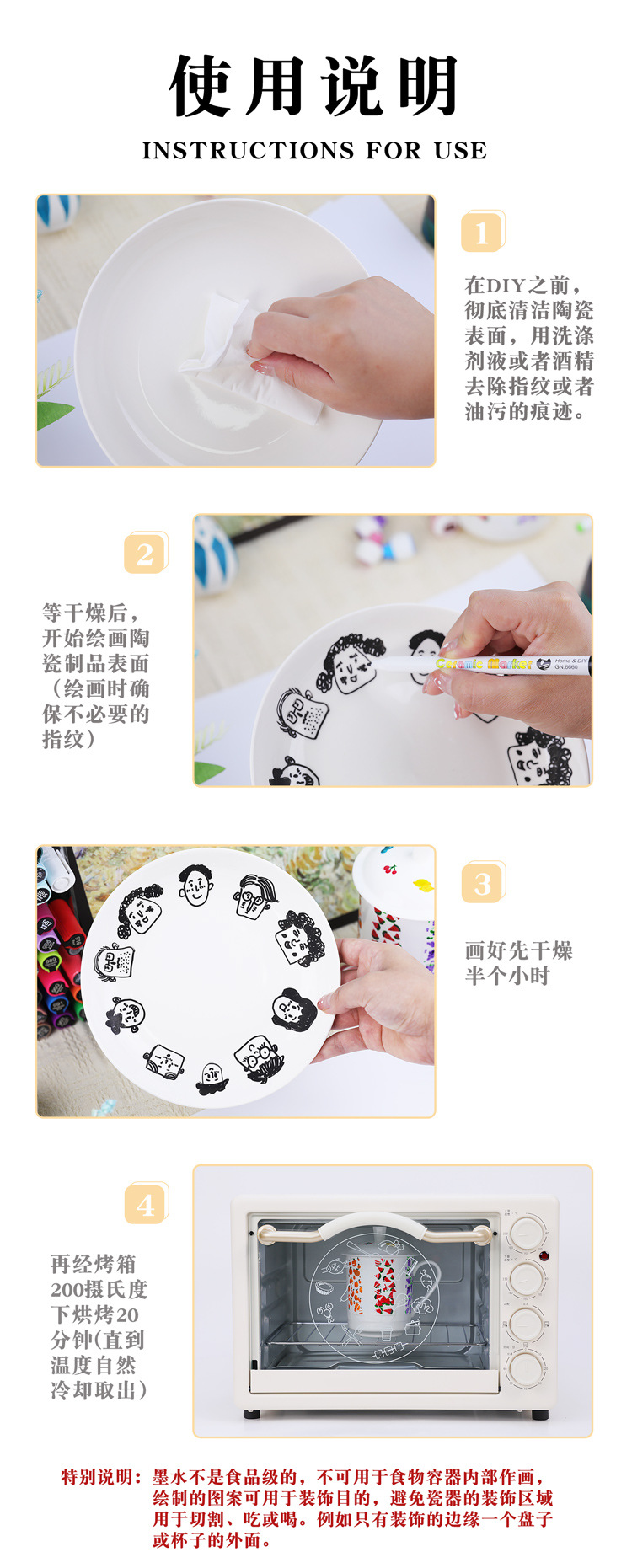 使用说明
INSTRUCTIONS FOR USE

1
在DIY之前，彻底清洁陶瓷表面，用洗涤剂液或者酒精去除指纹或者油污的痕迹。

2
等干燥后，开始绘画陶瓷制品表面（绘画时确保不必要的指纹）

Ceramic Marker Home & DIY GN.6660

3
画好先干燥半个小时

4
再经烤箱200摄氏度下烘烤20分钟(直到温度自然冷却取出)

特别说明：墨水不是食品级的，不可用于食物容器内部作画，绘制的图案可用于装饰目的，避免瓷器的装饰区域用于切割、吃或喝。例如只有装饰的边缘一个盘子或杯子的外面。