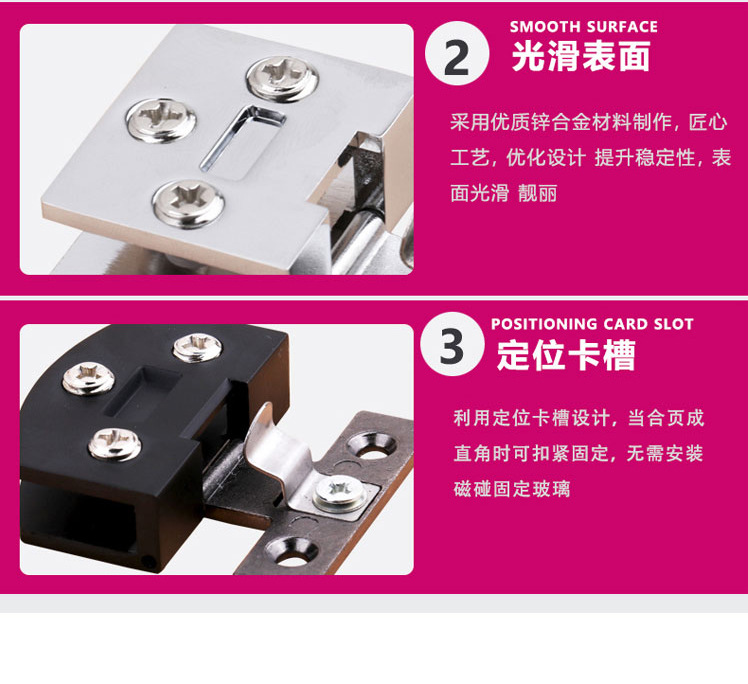 2
SMOOTH SURFACE
光滑表面

采用优质锌合金材料制作，匠心工艺，优化设计 提升稳定性，表面光滑 靓丽

3
POSITIONING CARD SLOT
定位卡槽

利用定位卡槽设计，当合页成直角时可扣紧固定，无需安装磁碰固定玻璃