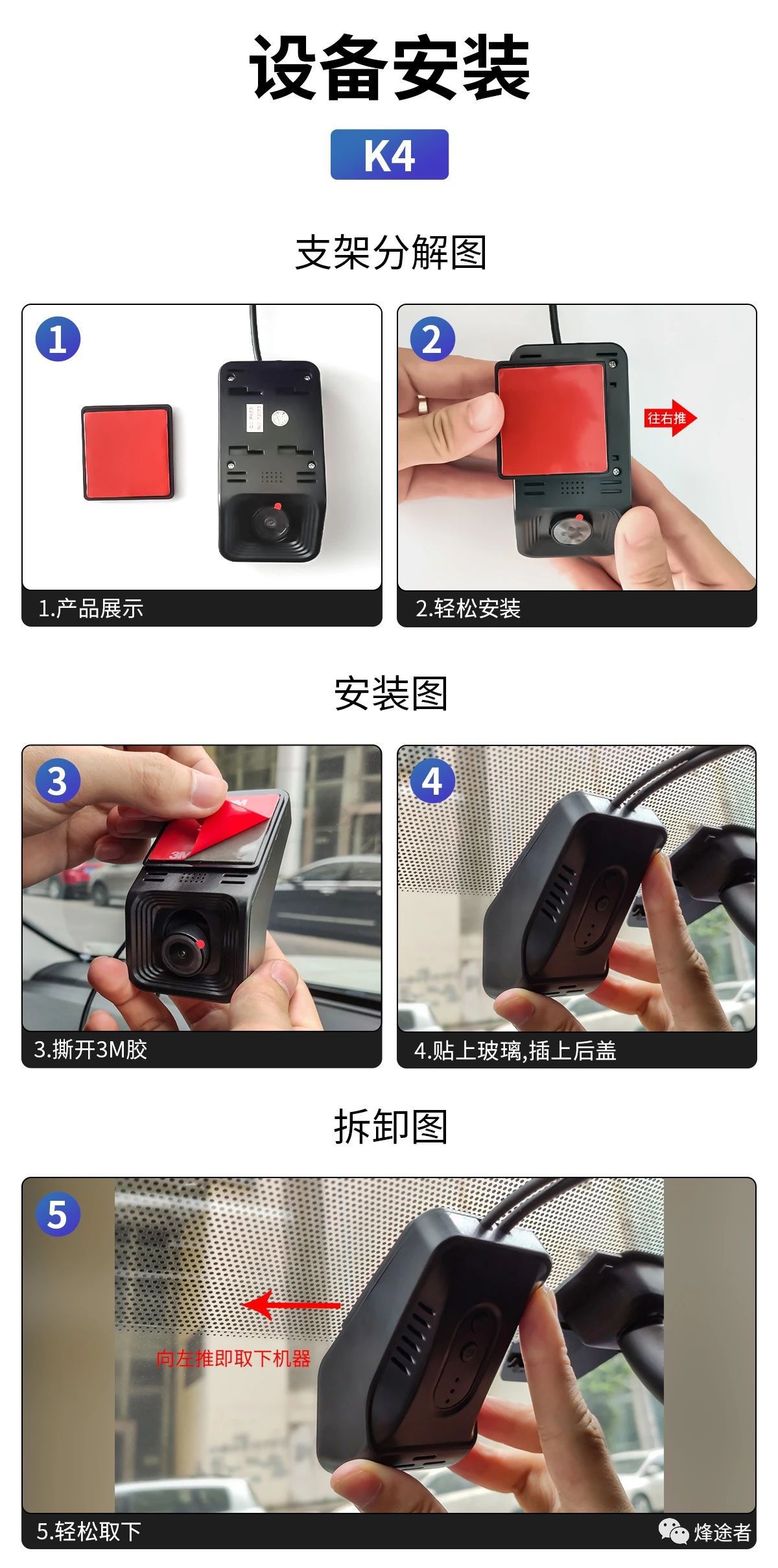 设备安装

K4

支架分解图

1

1.产品展示

2

往右推

2.轻松安装

安装图

3

3M

3.撕开3M胶

4

4.贴上玻璃,插上后盖

拆卸图

5

向左推即取下机器

5.轻松取下

烽途者