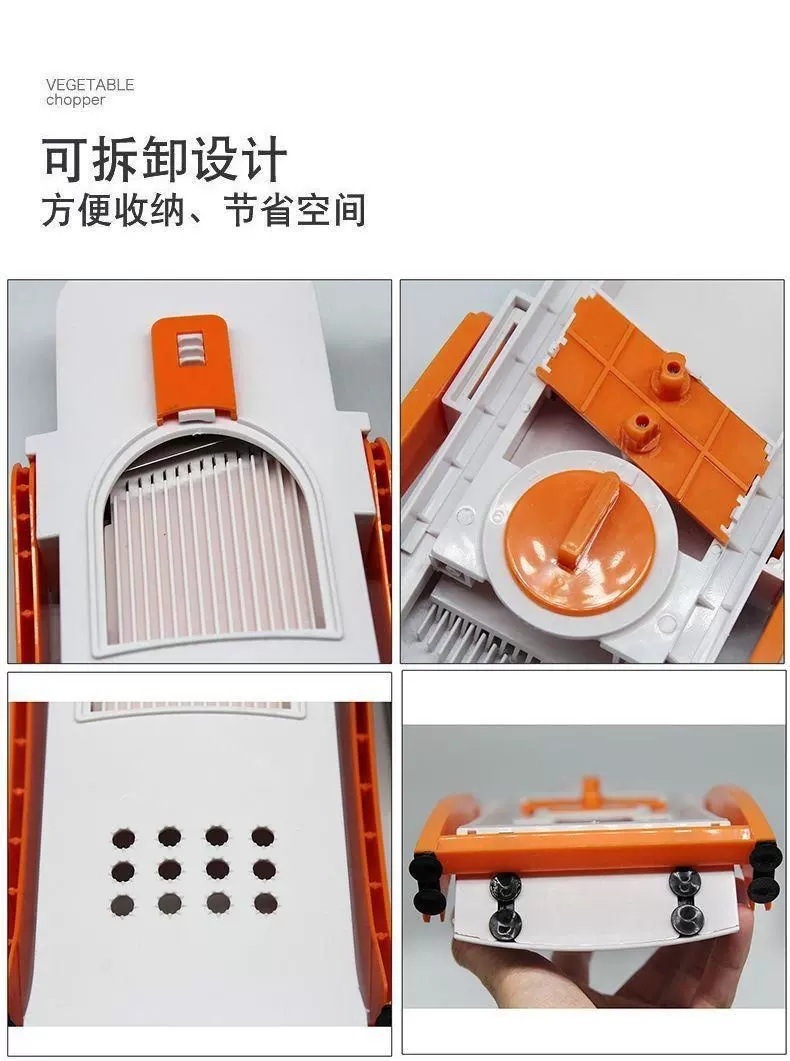 VEGETABLE
chopper

可拆卸设计
方便收纳、节省空间