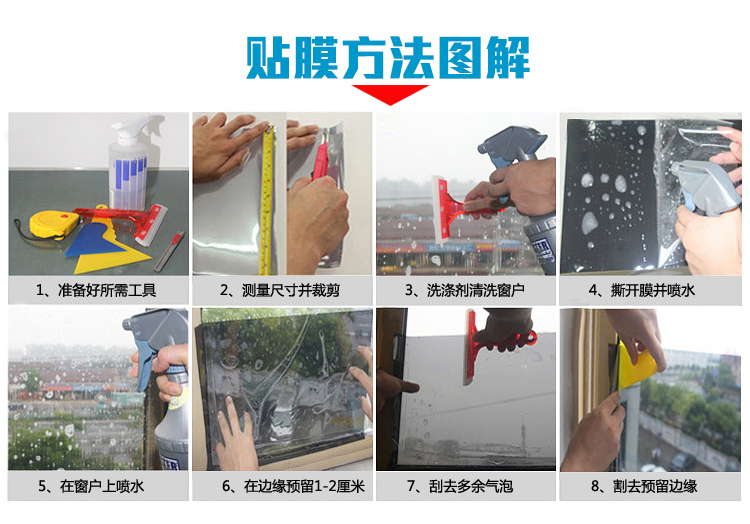 贴膜方法图解

1、准备好所需工具

2、测量尺寸并裁剪

3、洗涤剂清洗窗户

4、撕开膜并喷水

5、在窗户上喷水

6、在边缘预留1-2厘米

7、刮去多余气泡

8、割去预留边缘