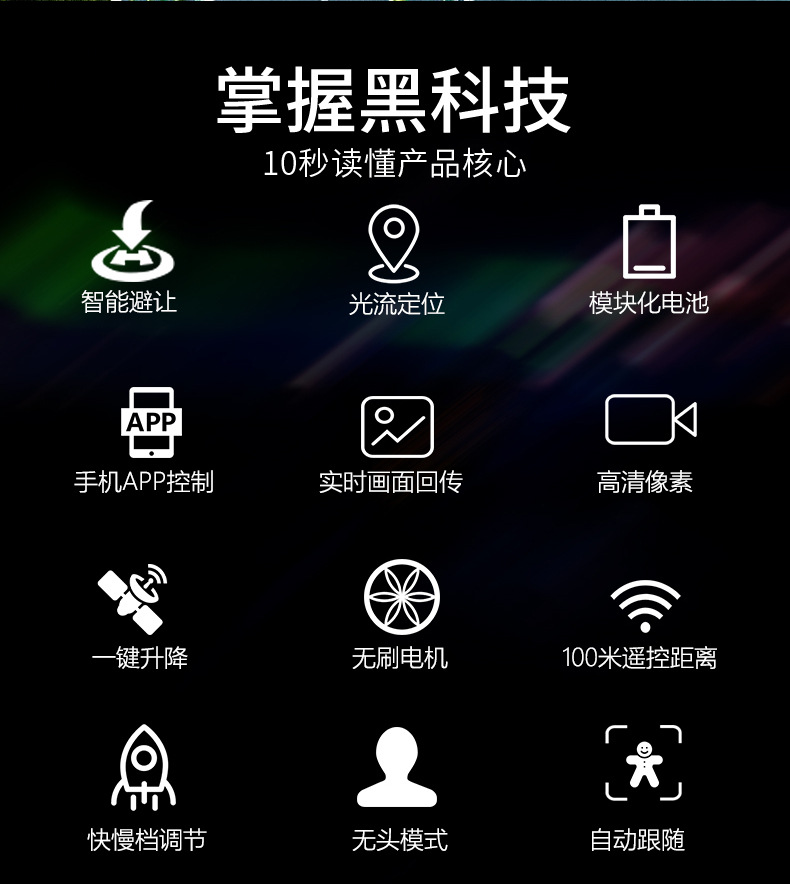 掌握黑科技
10秒读懂产品核心

智能避让

光流定位

模块化电池

APP
手机APP控制

实时画面回传

高清像素

一键升降

无刷电机

100米遥控距离

快慢档调节

无头模式

自动跟随