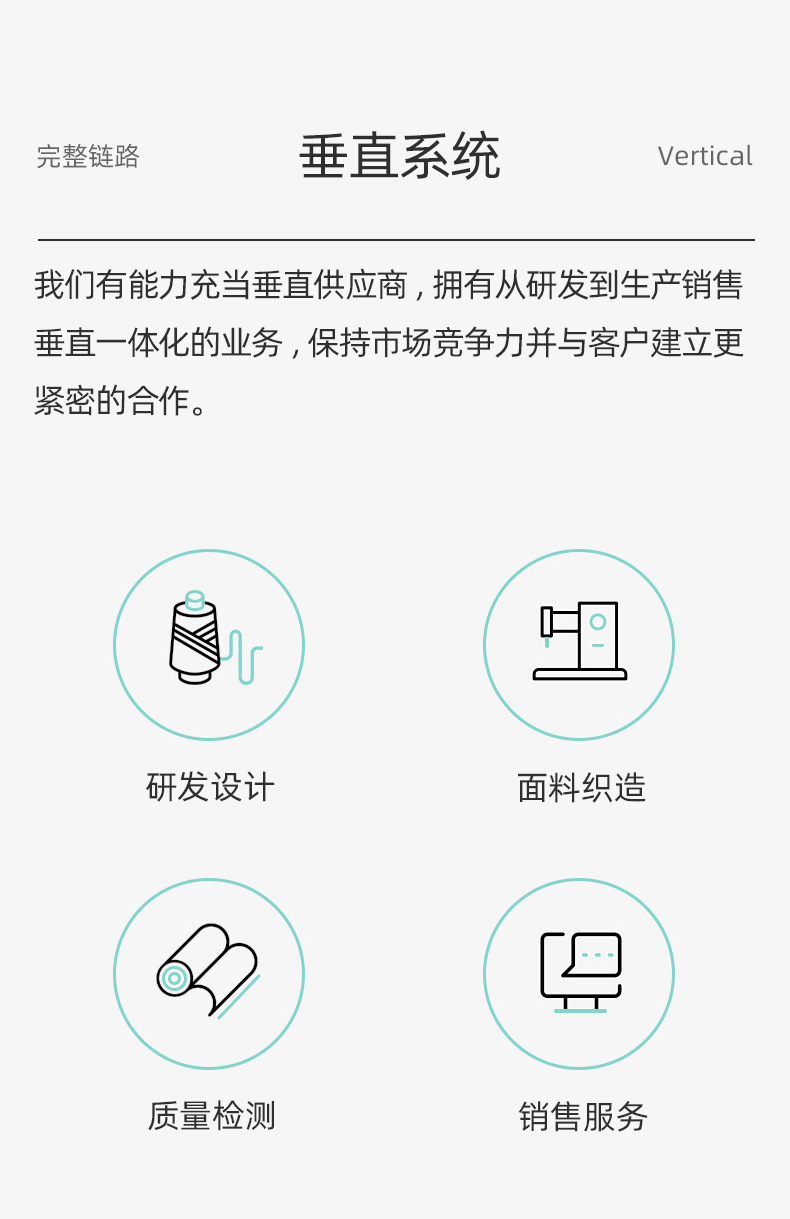 完整链路 垂直系统 Vertical

我们有能力充当垂直供应商，拥有从研发到生产销售垂直一体化的业务，保持市场竞争力并与客户建立更紧密的合作。

研发设计

面料织造

质量检测

销售服务