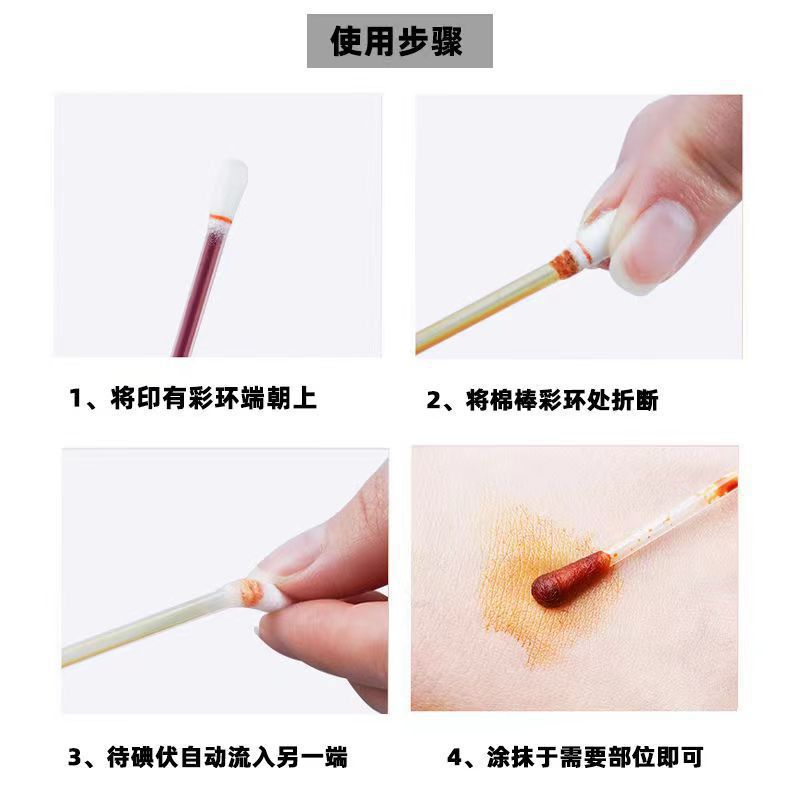 使用步骤

1、将印有彩环端朝上

2、将棉棒彩环处折断

3、待碘伏自动流入另一端

4、涂抹于需要部位即可