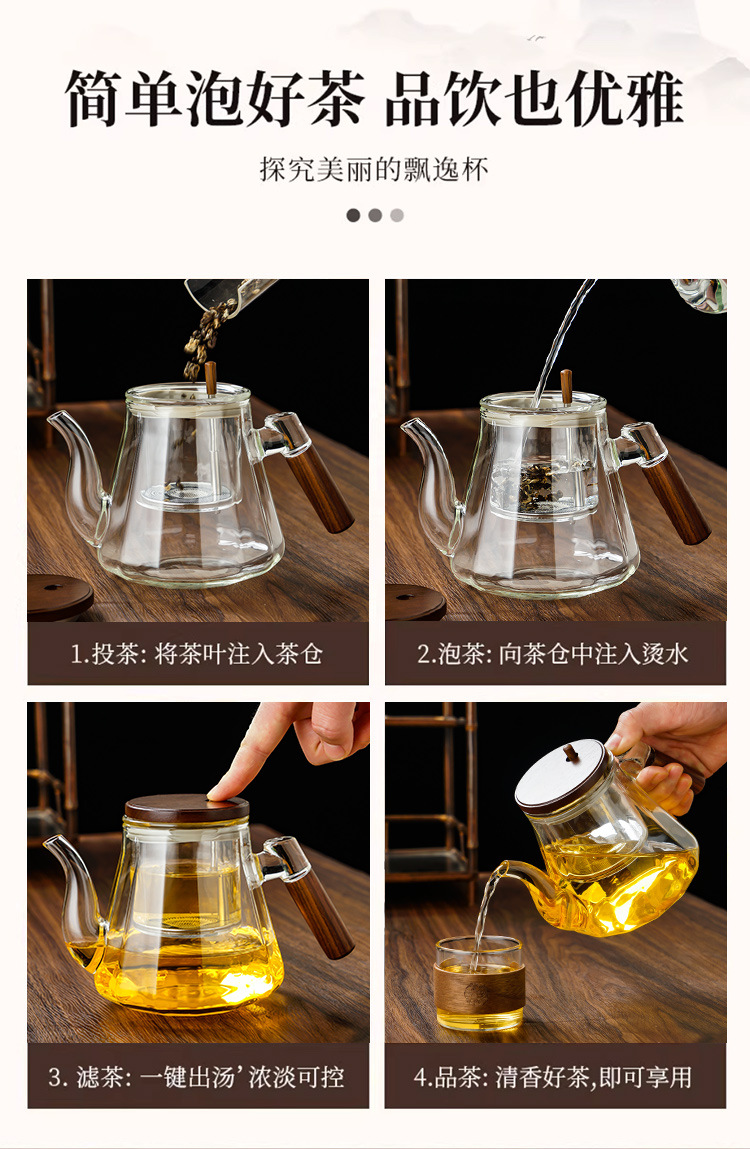 简单泡好茶 品饮也优雅

探究美丽的飘逸杯

1.投茶: 将茶叶注入茶仓

2.泡茶: 向茶仓中注入烫水

3. 滤茶: 一键出汤’浓淡可控

4.品茶: 清香好茶,即可享用