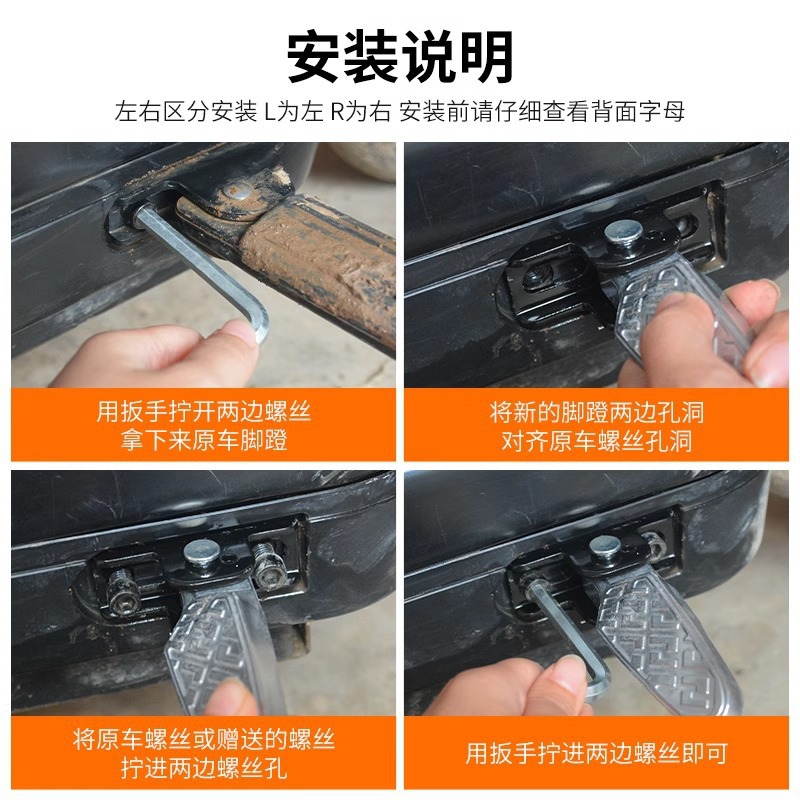 安装说明

左右区分安装 L为左 R为右 安装前请仔细查看背面字母

用扳手拧开两边螺丝
拿下来原车脚蹬

将新的脚蹬两边孔洞
对齐原车螺丝孔洞

将原车螺丝或赠送的螺丝
拧进两边螺丝孔

用扳手拧进两边螺丝即可