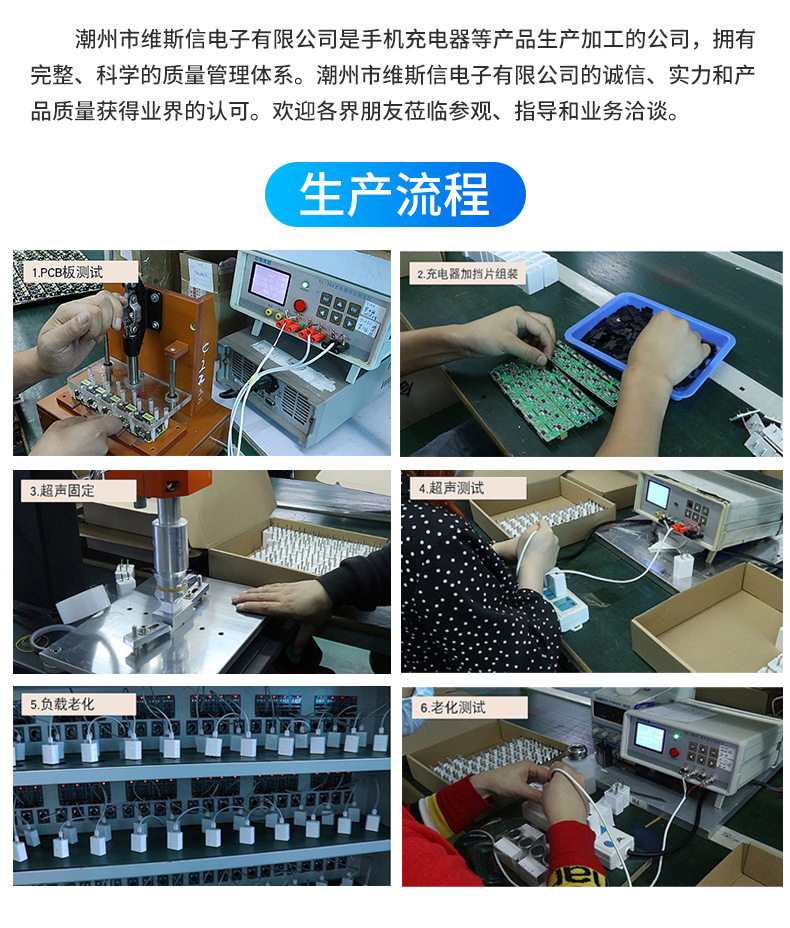 潮州市维斯信电子有限公司是手机充电器等产品生产加工的公司，拥有完整、科学的质量管理体系。潮州市维斯信电子有限公司的诚信、实力和产品质量获得业界的认可。欢迎各界朋友莅临参观、指导和业务洽谈。

生产流程

1.PCB板测试

2.充电器加挡片组装

3.超声固定

4.超声测试

5.负载老化

6.老化测试