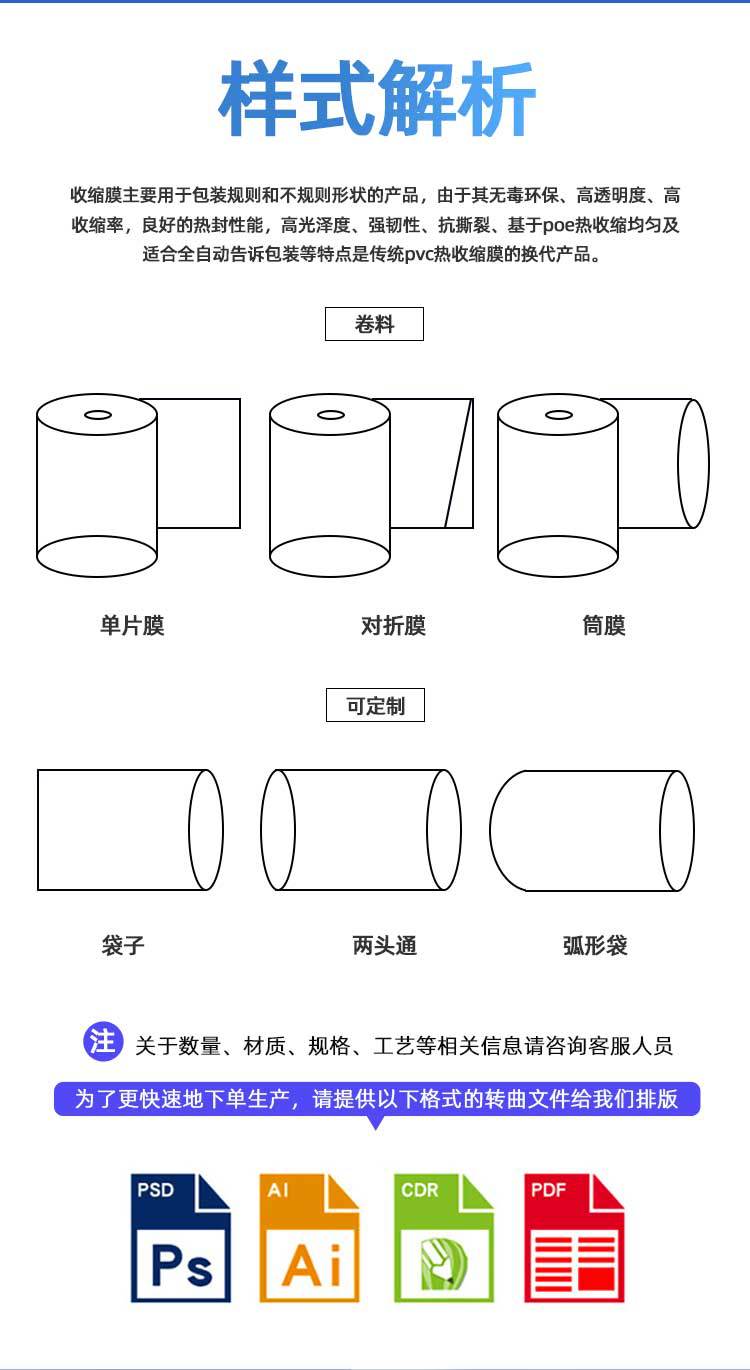 样式解析

收缩膜主要用于包装规则和不规则形状的产品，由于其无毒环保、高透明度、高收缩率，良好的热封性能，高光泽度、强韧性、抗撕裂、基于poe热收缩均匀及适合全自动告诉包装等特点是传统pvc热收缩膜的换代产品。

卷料

单片膜

对折膜

筒膜

可定制

袋子

两头通

弧形袋

注 关于数量、材质、规格、工艺等相关信息请咨询客服人员

为了更快速地下单生产，请提供以下格式的转曲文件给我们排版

PSD

Ps

AI

Ai

CDR

PDF