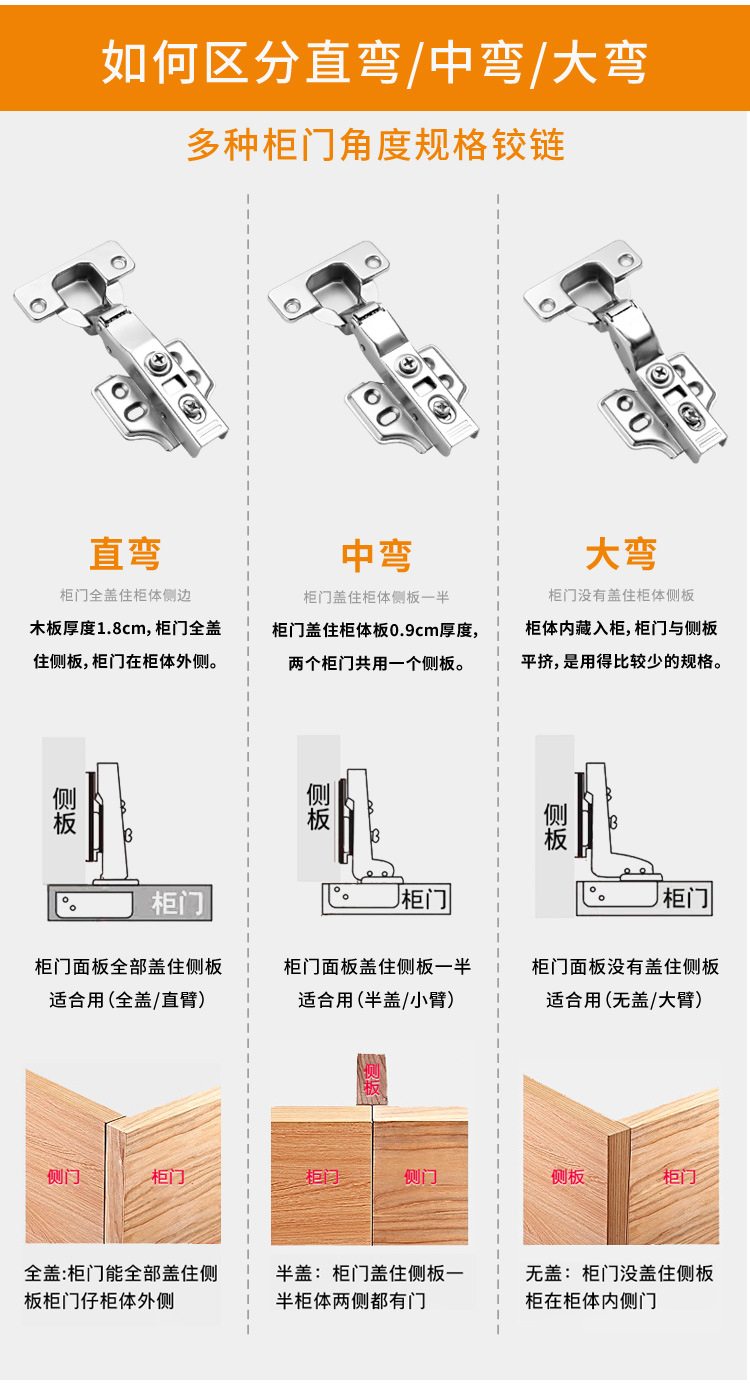 如何区分直弯/中弯/大弯

多种柜门角度规格铰链

直弯

柜门全盖住柜体侧边

木板厚度1.8cm，柜门全盖住侧板，柜门在柜体外侧。

侧板

柜门

柜门面板全部盖住侧板
适合用（全盖/直臂）

侧门

柜门

全盖：柜门能全部盖住侧板柜门仔柜体外侧

中弯

柜门盖住柜体侧板一半

柜门盖住柜体板0.9cm厚度，两个柜门共用一个侧板。

侧板

柜门

柜门面板盖住侧板一半
适合用（半盖/小臂）

侧板

柜门

侧门

半盖：柜门盖住侧板一半柜体两侧都有门

大弯

柜门没有盖住柜体侧板

柜体内藏入柜，柜门与侧板平挤，是用得比较少的规格。

侧板

柜门

柜门面板没有盖住侧板
适合用（无盖/大臂）

侧板

柜门

无盖：柜门没盖住侧板柜在柜体内侧门