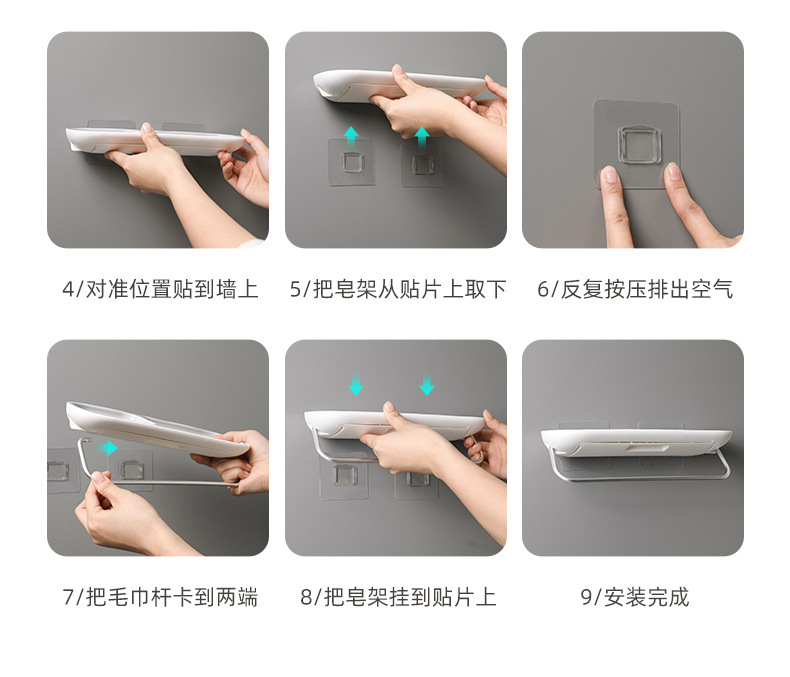 4/对准位置贴到墙上

5/把皂架从贴片上取下

6/反复按压排出空气

7/把毛巾杆卡到两端

8/把皂架挂到贴片上

9/安装完成