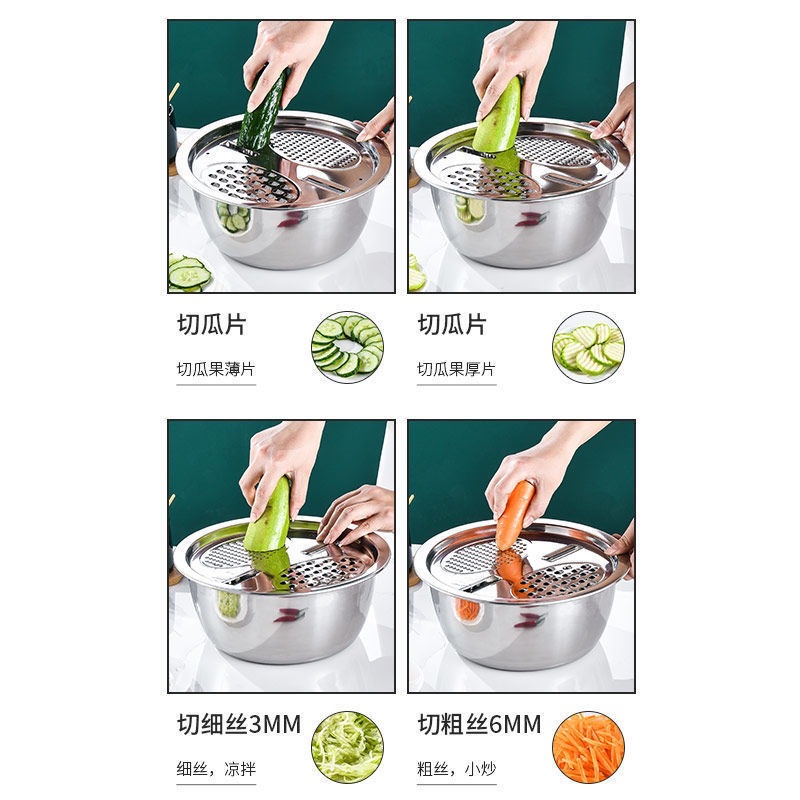 切瓜片

切瓜果薄片

切瓜片

切瓜果厚片

切细丝3MM

细丝，凉拌

切粗丝6MM

粗丝，小炒