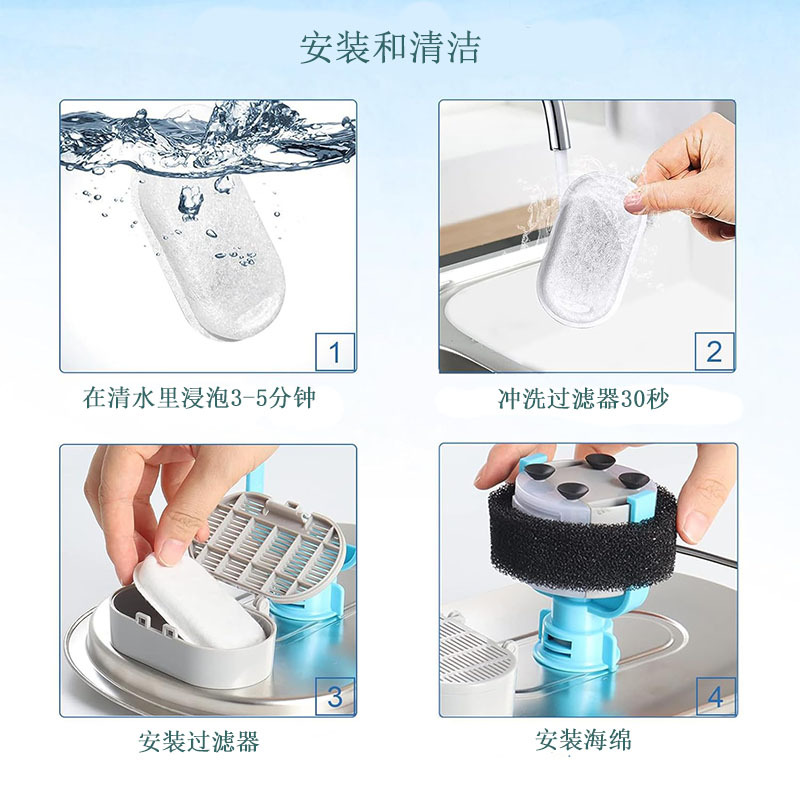 安装和清洁

1

在清水里浸泡3-5分钟

2

冲洗过滤器30秒

3

安装过滤器

4

安装海绵