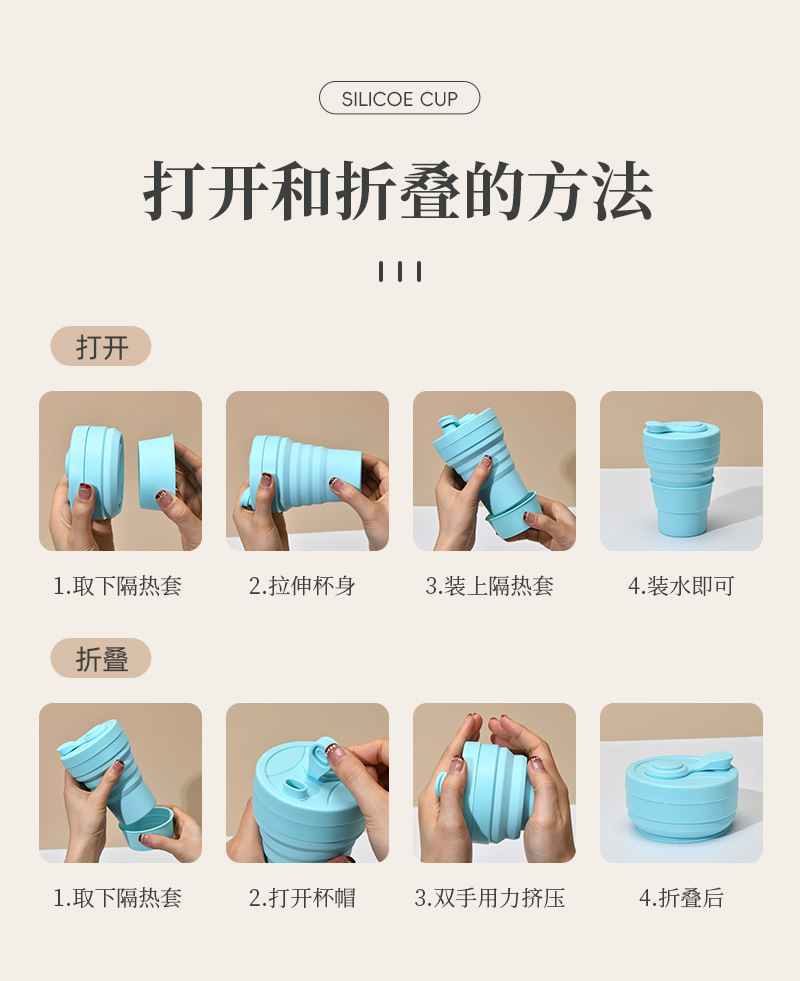 SILICOE CUP

打开和折叠的方法

打开

1.取下隔热套

2.拉伸杯身

3.装上隔热套

4.装水即可

折叠

1.取下隔热套

2.打开杯帽

3.双手用力挤压

4.折叠后