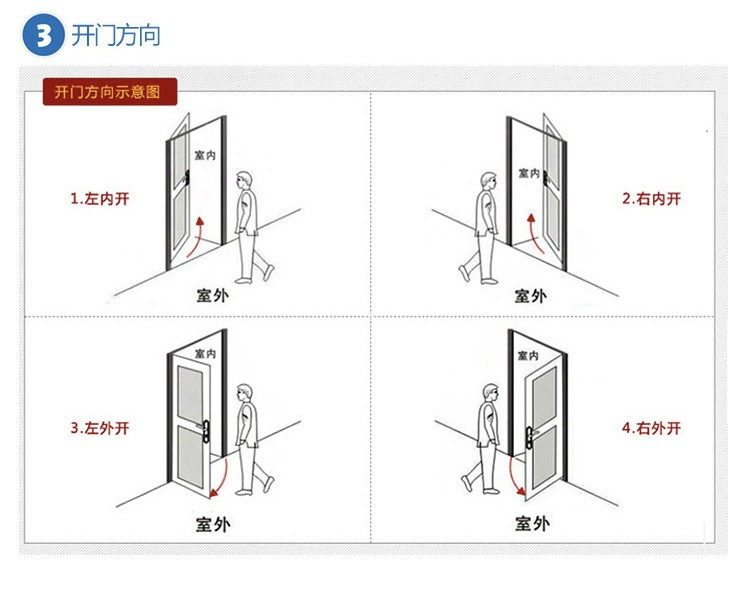 3 开门方向

开门方向示意图

室内
1.左内开
室外

室内
2.右内开
室外

室内
3.左外开
室外

室内
4.右外开
室外