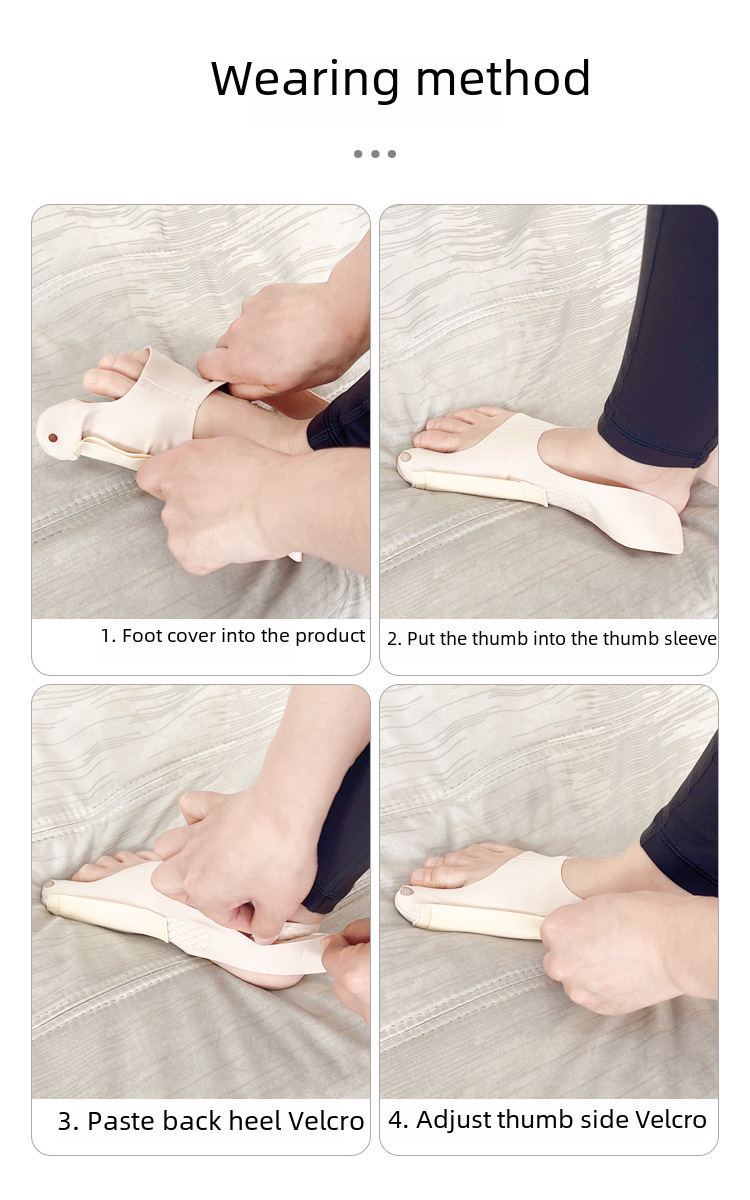 Wearing method

1. Foot cover into the product

2. Put the thumb into the thumb sleeve

3. Paste back heel Velcro

4. Adjust thumb side Velcro