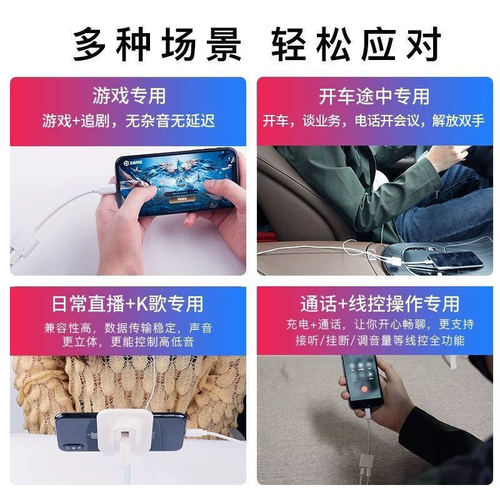 多种场景 轻松应对

游戏专用
游戏+追剧，无杂音无延迟

开车途中专用
开车，谈业务，电话开会议，解放双手

日常直播+K歌专用
兼容性高，数据传输稳定，声音更立体，更能控制高低音

通话+线控操作专用
充电+通话，让你开心畅聊，更支持接听/挂断/调音量等线控全功能