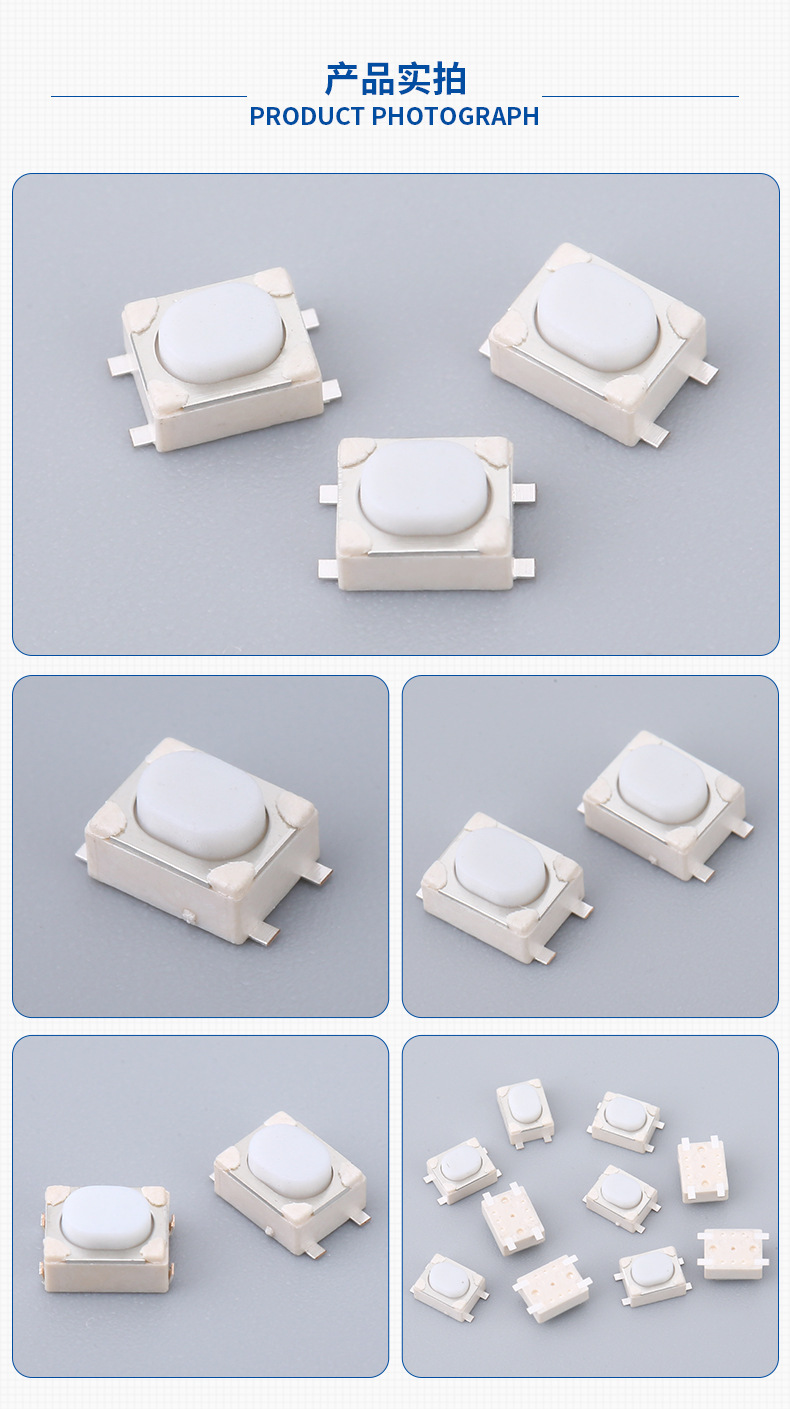 产品实拍
PRODUCT PHOTOGRAPH