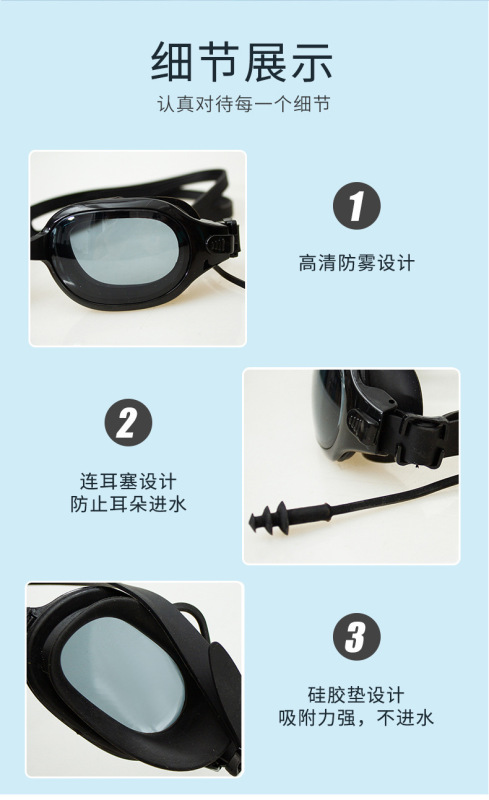 细节展示
认真对待每一个细节

1
高清防雾设计

2
连耳塞设计
防止耳朵进水

3
硅胶垫设计
吸附力强，不进水