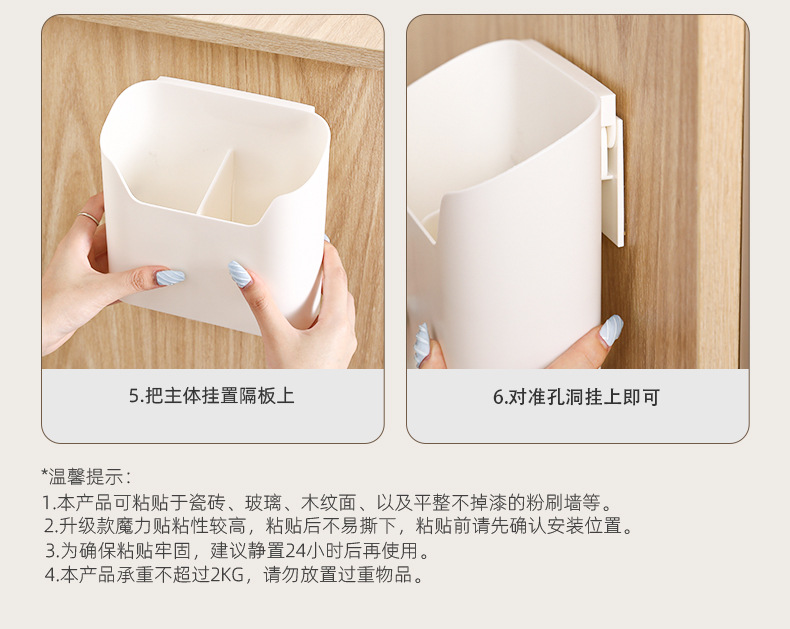 5.把主体挂置隔板上

6.对准孔洞挂上即可

*温馨提示：
1.本产品可粘贴于瓷砖、玻璃、木纹面、以及平整不掉漆的粉刷墙等。
2.升级款魔力贴粘性较高，粘贴后不易撕下，粘贴前请先确认安装位置。
3.为确保粘贴牢固，建议静置24小时后再使用。
4.本产品承重不超过2KG，请勿放置过重物品。